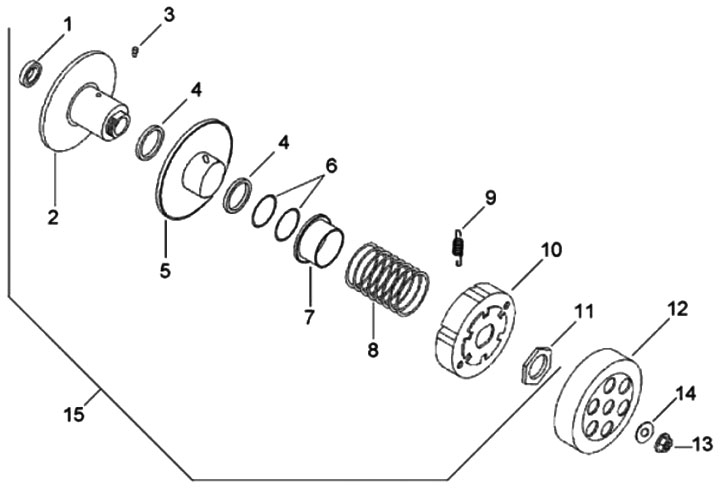 1
3
4
2
4
6
5
9
7
10
8
11
12
15
14
13