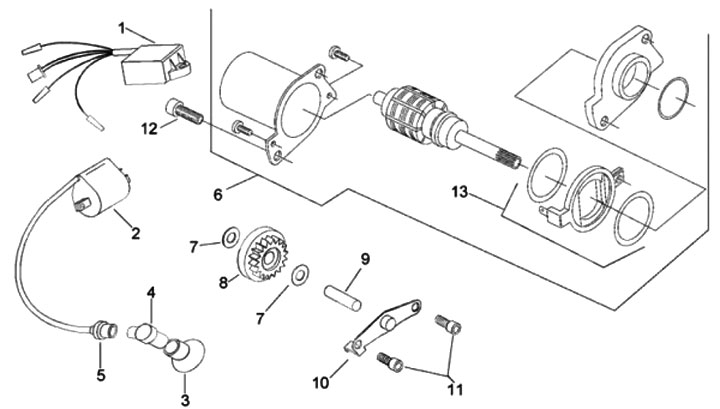 1
12
6
13
2
7
8
9
7
4
5
3
10
11