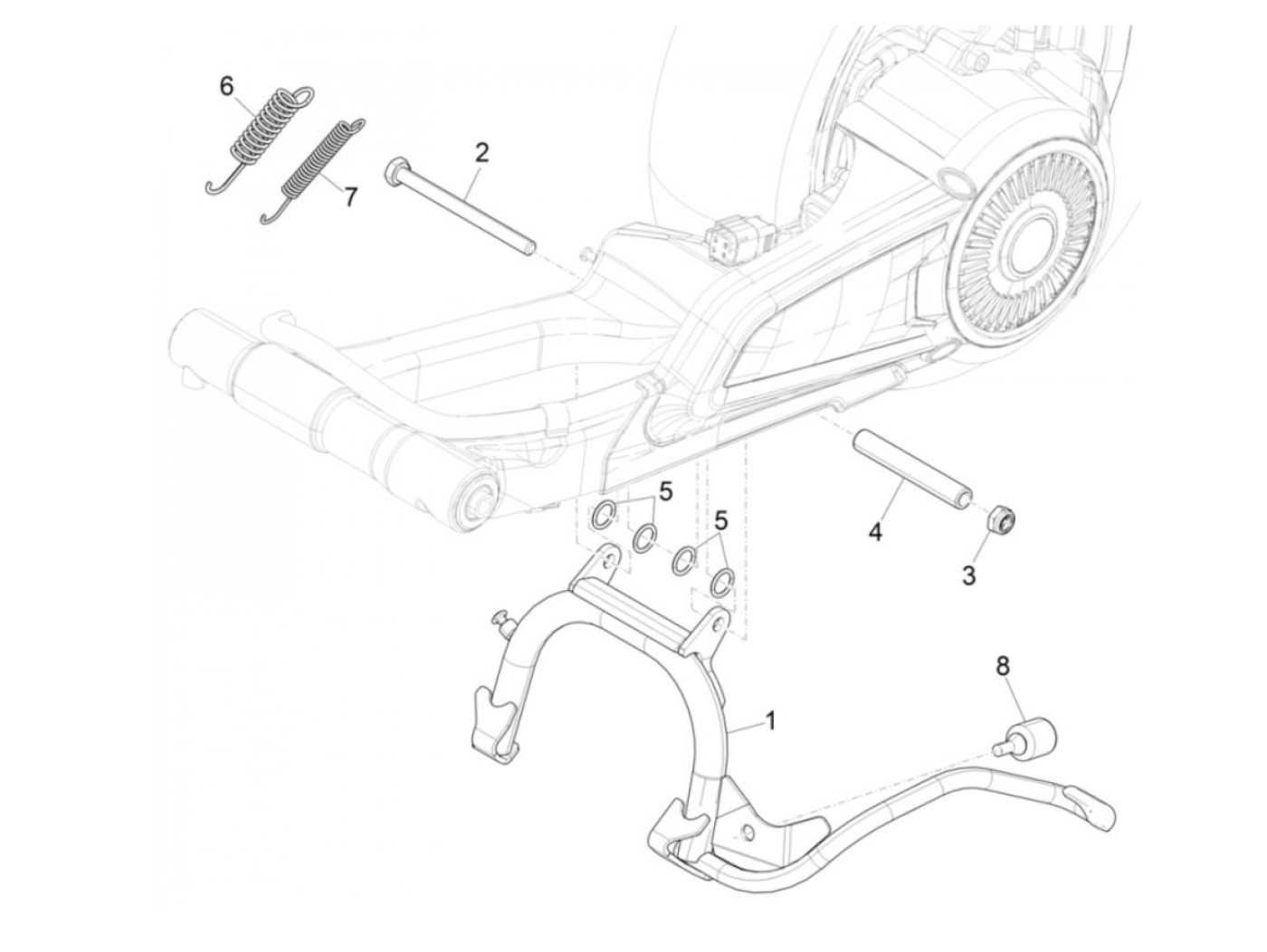 6
7
2
5
5
4
3
8
1