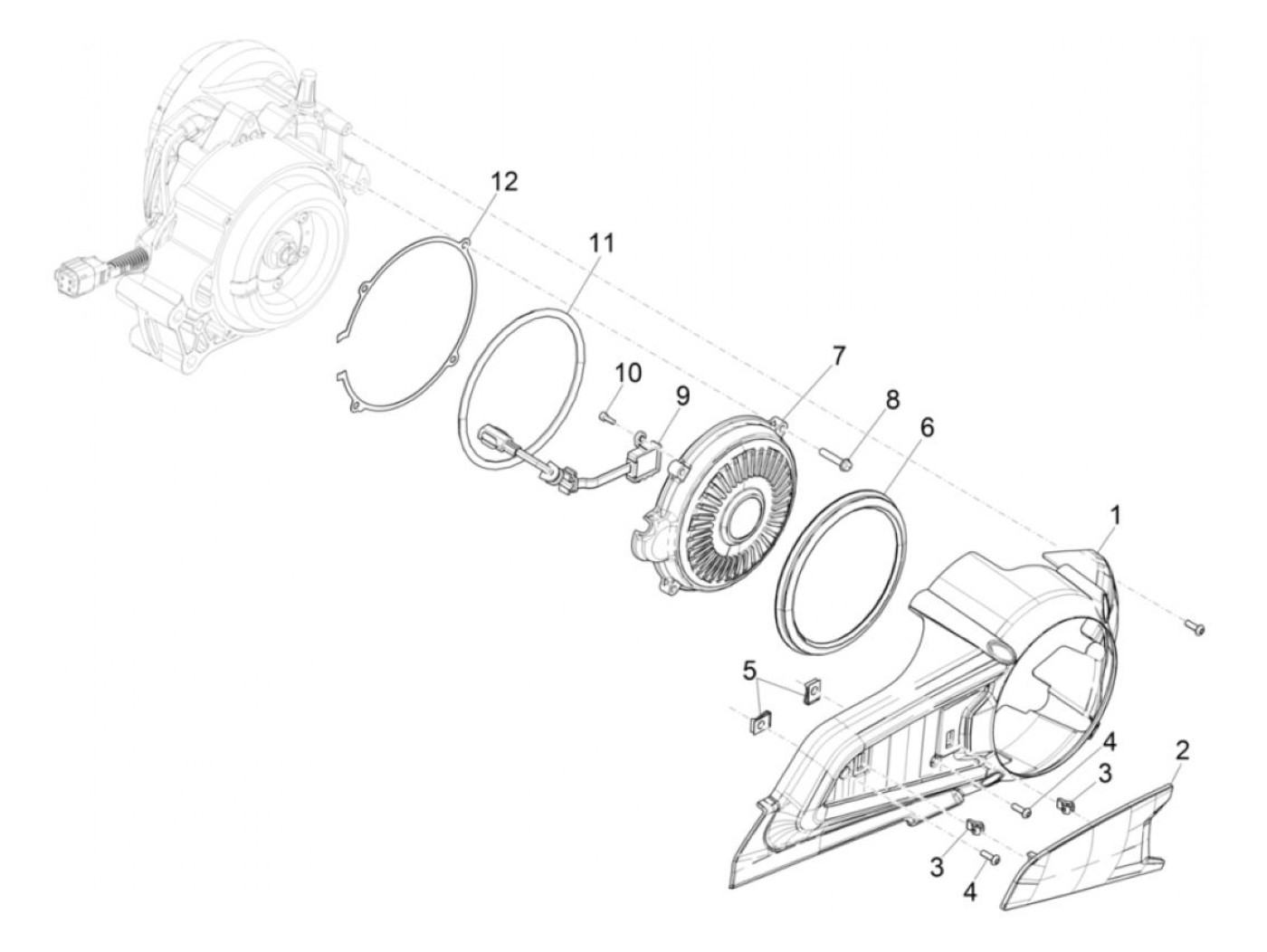 12
11
10
9
7
8
6
1
5
4
3
2
3
4