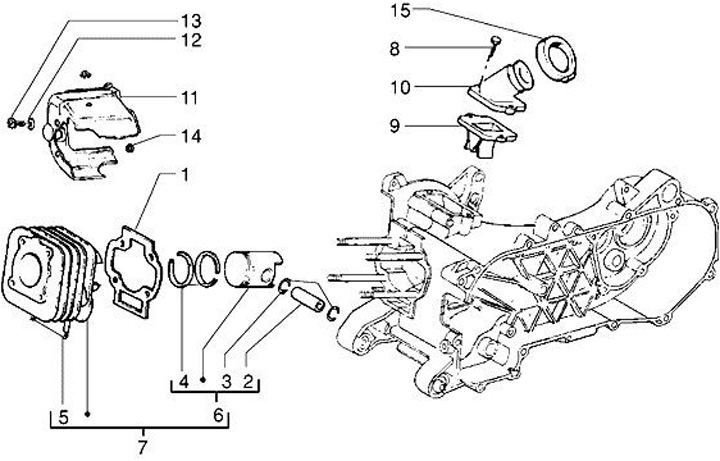 13
12
11
14
1
15
8
10
9
4
3
2
6
5
7