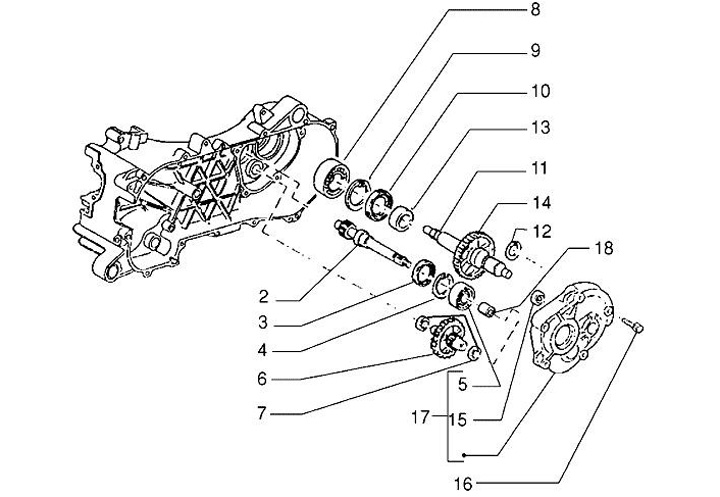 8
9
10
13
11
14
12
18
2
3
4
6
5
7
17
15
16