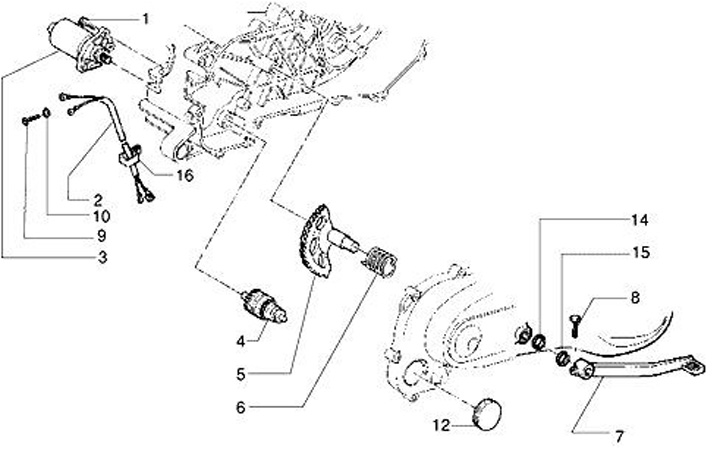 1
16
2
10
9
3
14
15
8
4
5
6
12
7