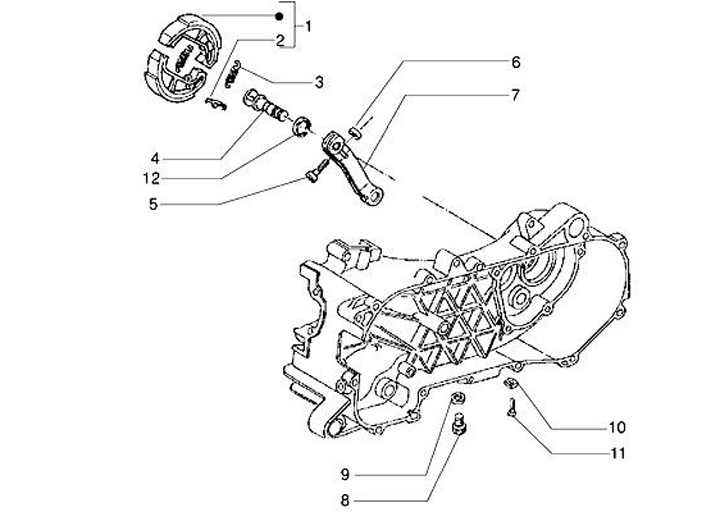 1
2
3
6
7
4
12
5
10
11
9
8