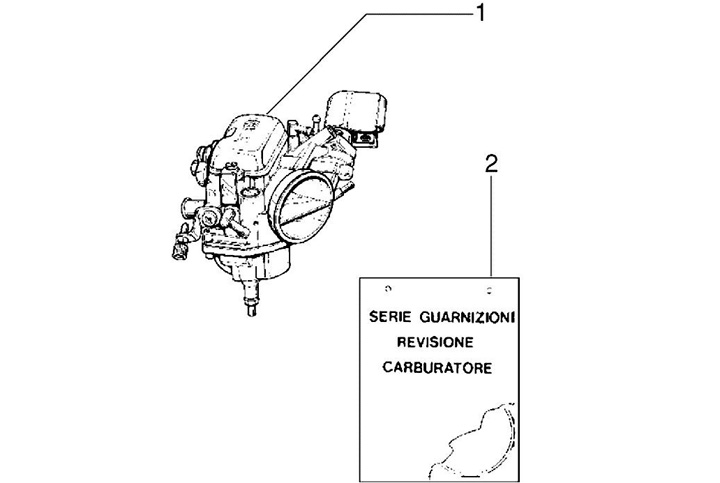 1

2

SERIE GUARNIZIONI
REVISIONE
CARBURATORE