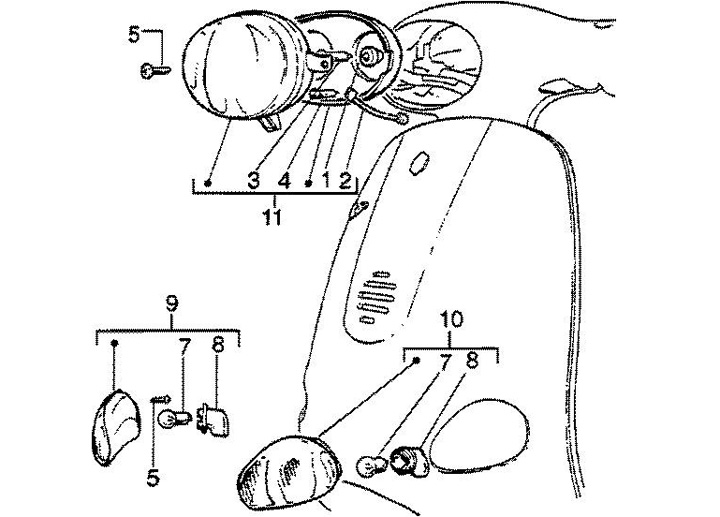 5
3 4 1 2
11
9
7 8
5
10
7 8