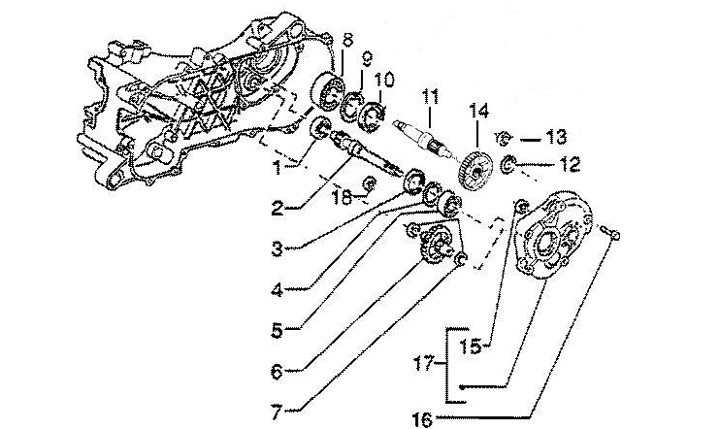 8
9
10
11
14
13
12
1
2
18
3
4
5
6
7
15
17
16