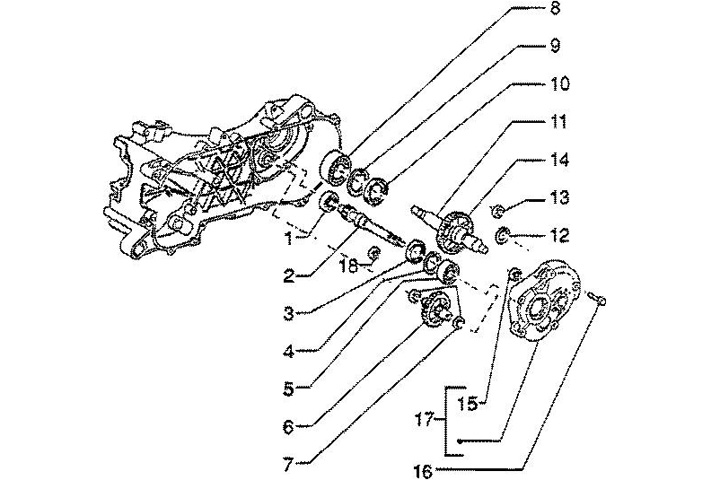 8
9
10
11
14
13
12
1
2
18
3
4
5
6
7
15
17
16