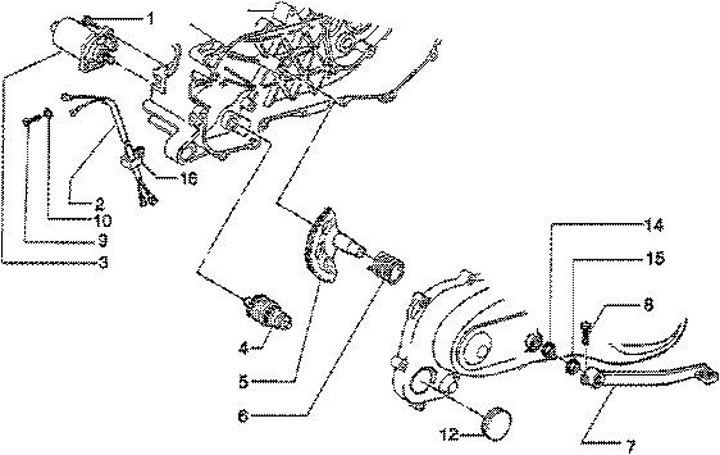 1
16
2
10
9
3
14
15
8
4
5
6
12
7