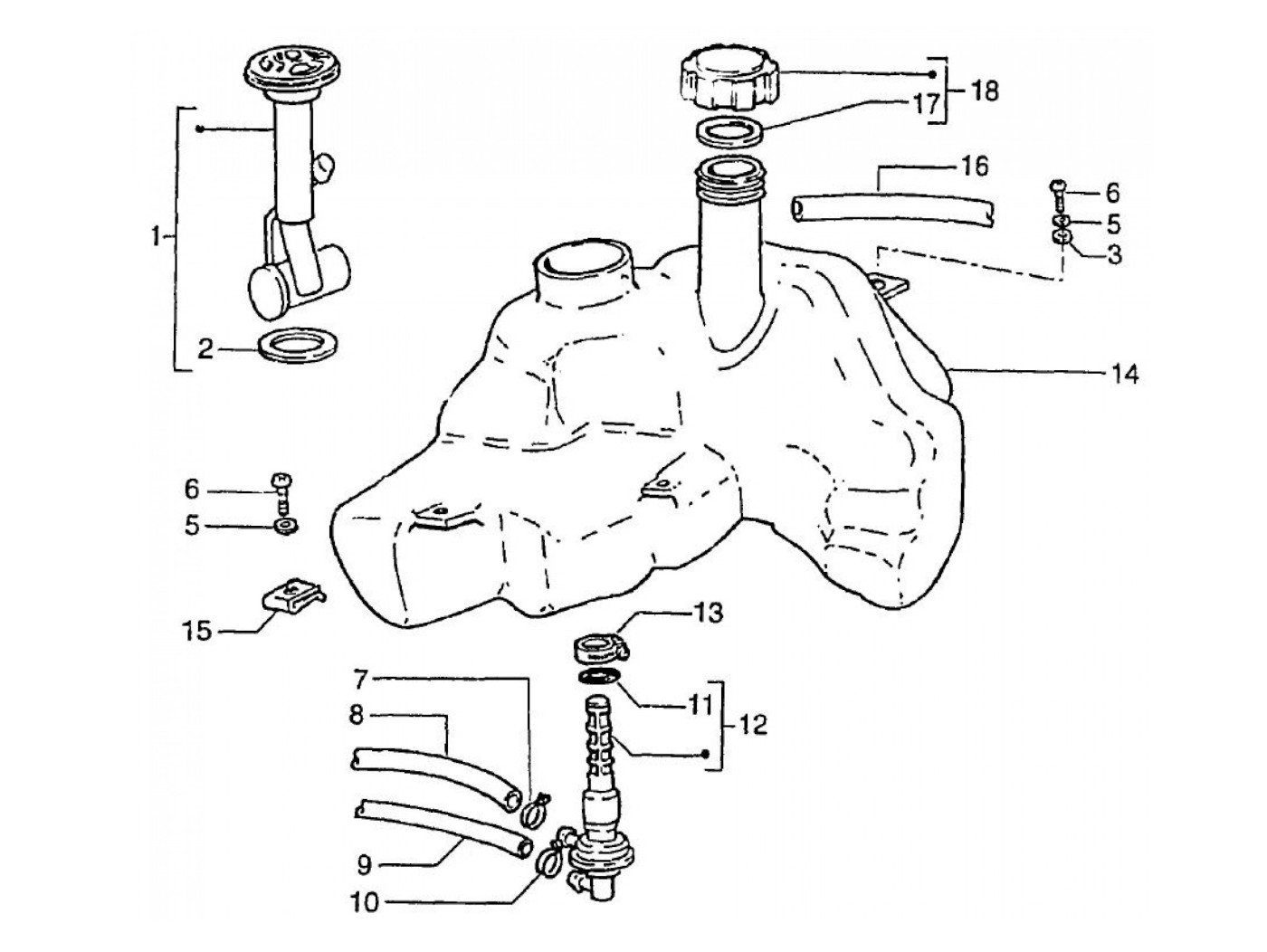 18
17
16
6
5
3
1
2
14
6
5
15
13
7
8
11
12
9
10