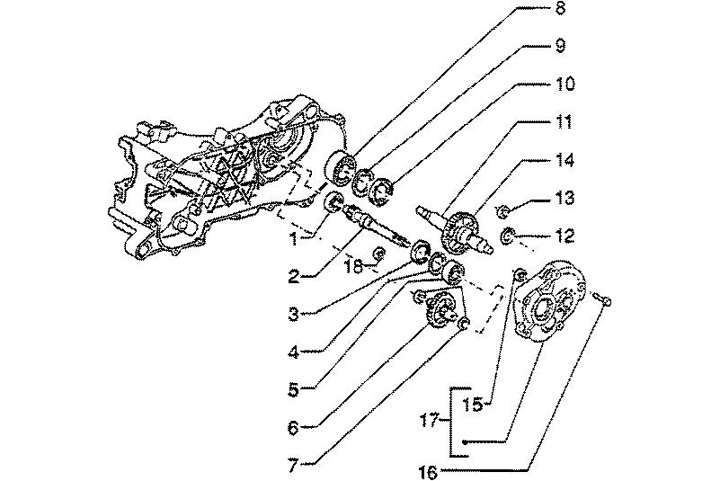 8
9
10
11
14
13
12
1
18
2
3
4
5
6
7
15
17
16