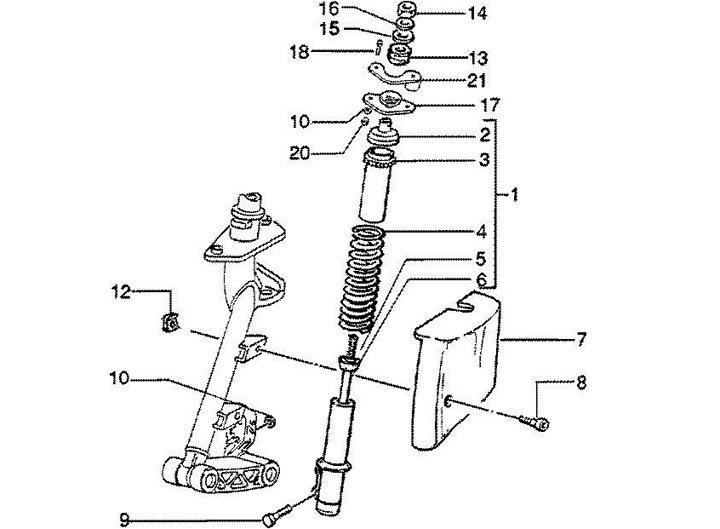 16
14
15
18
13
21
17
10
2
20
3
1
4
5
6
12
7
10
8
9