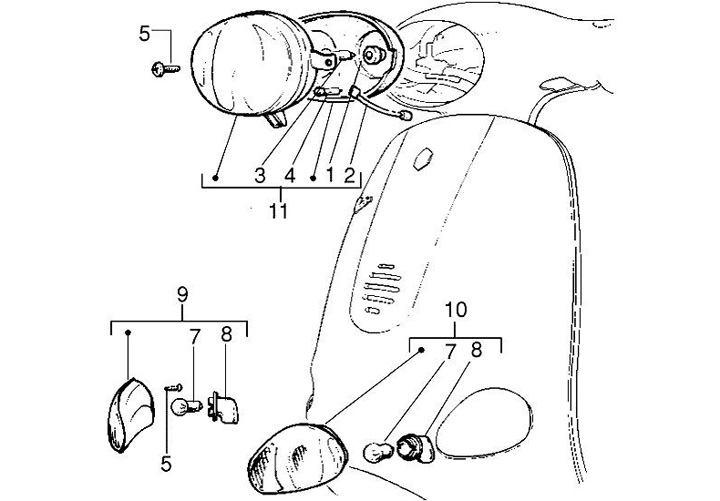 5

3 4 1 2

11

9

7 8

5

10

7 8