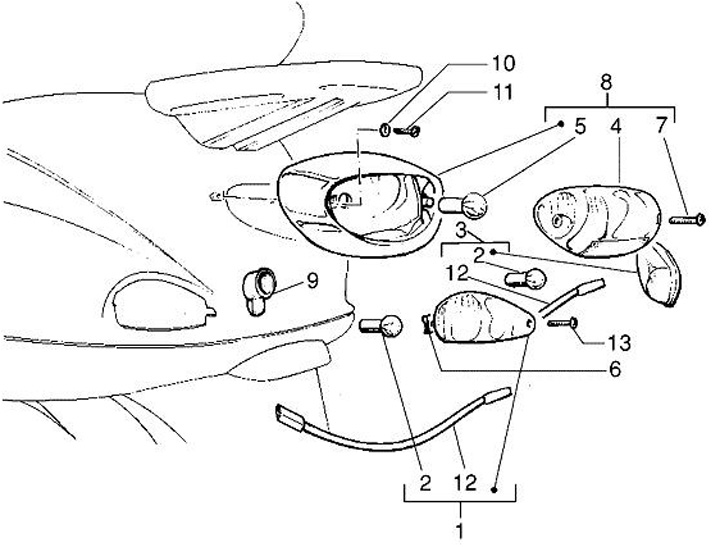 10
11
8
5
4
7
3
2
12
9
13
6
2
12
1