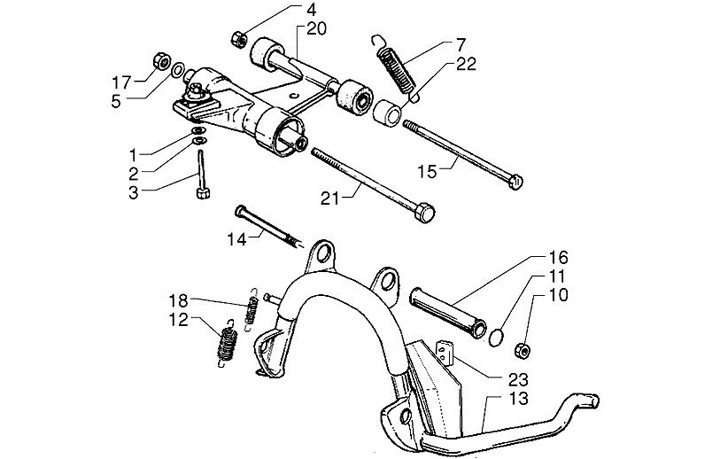 4
20
7
22
17
5
1
2
3
15
21
14
16
11
10
18
12
23
13