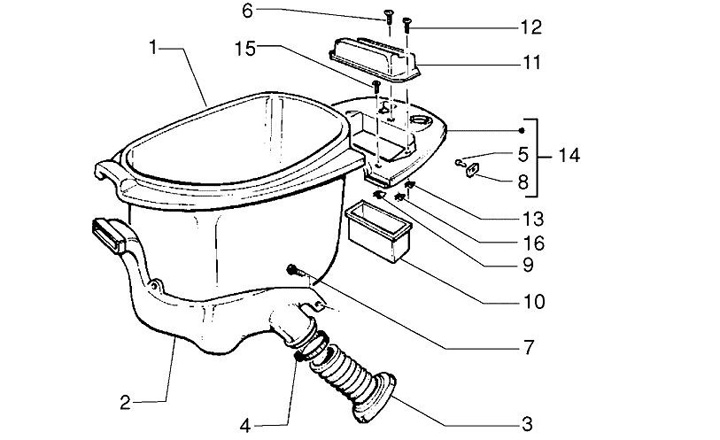 6
12
1
15
11
5
14
8
13
16
9
10
7
2
4
3