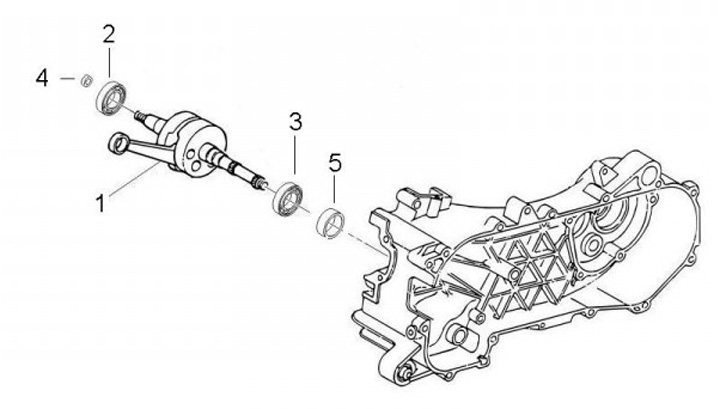 2
4
3
5
1