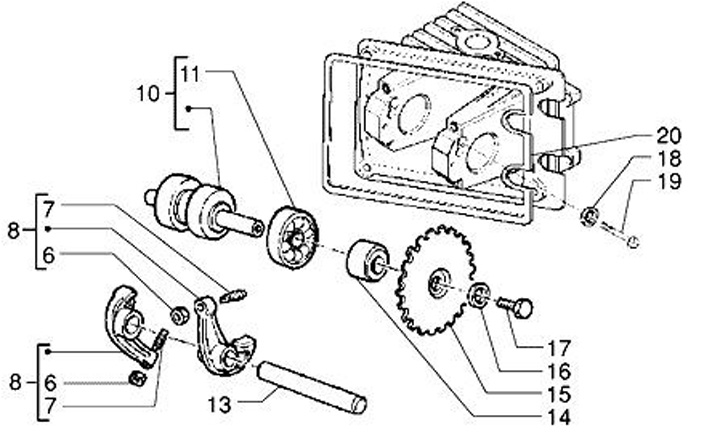 10
11
20
18
19
8
7
6
8
6
7
13
17
16
15
14