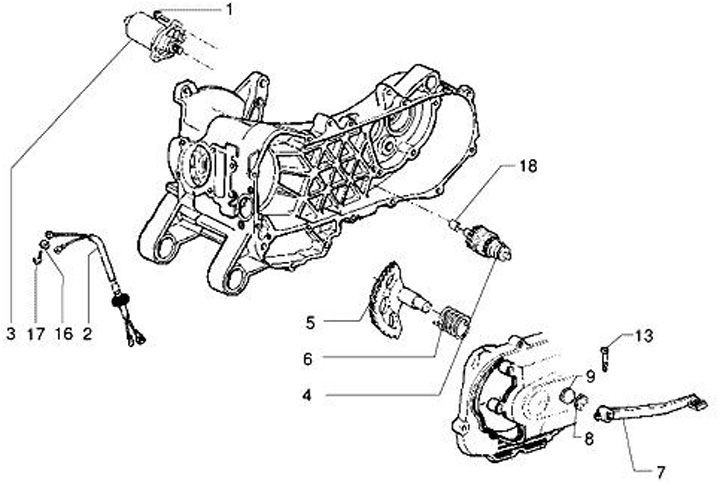 1
18
3 17 16 2
5
6
4
13
9
8
7