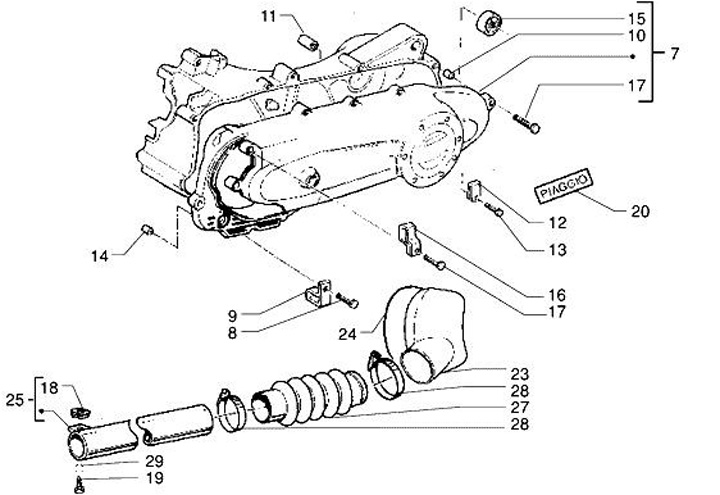 11
15
10
7
17
PIAGGIO
20
12
13
14
16
17
9
8
24
23
28
27
28
25
18
29
19