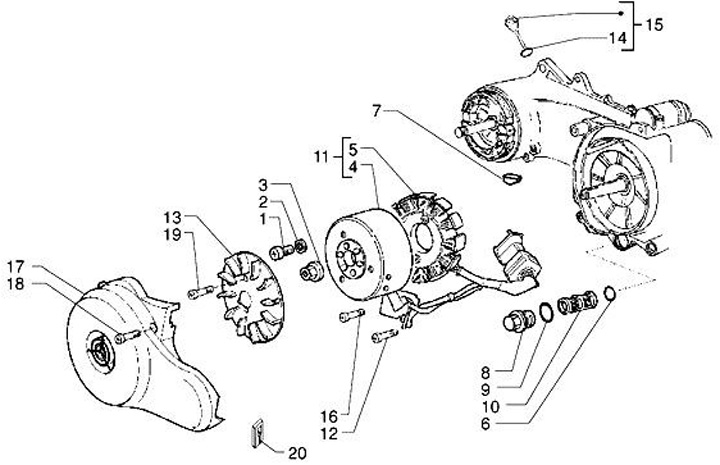 15
14
7
11
5
4
3
2
1
13
19
17
18
8
9
10
6
16
12
20