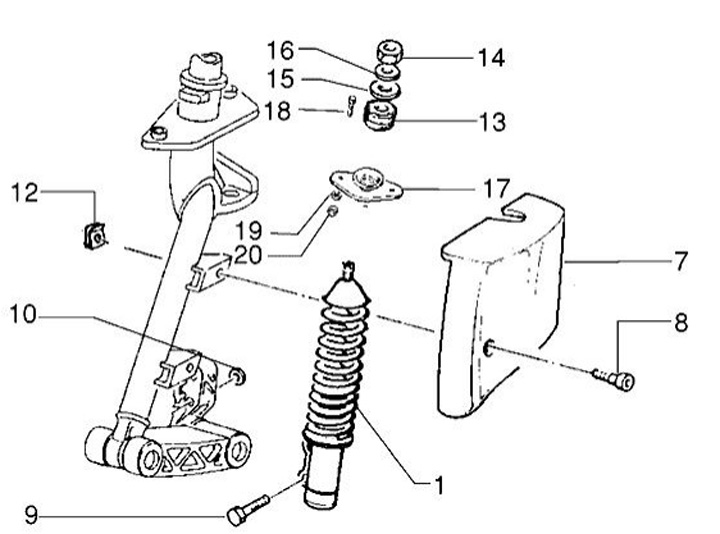 16
14
15
18
13
12
17
19
20
7
10
8
1
9