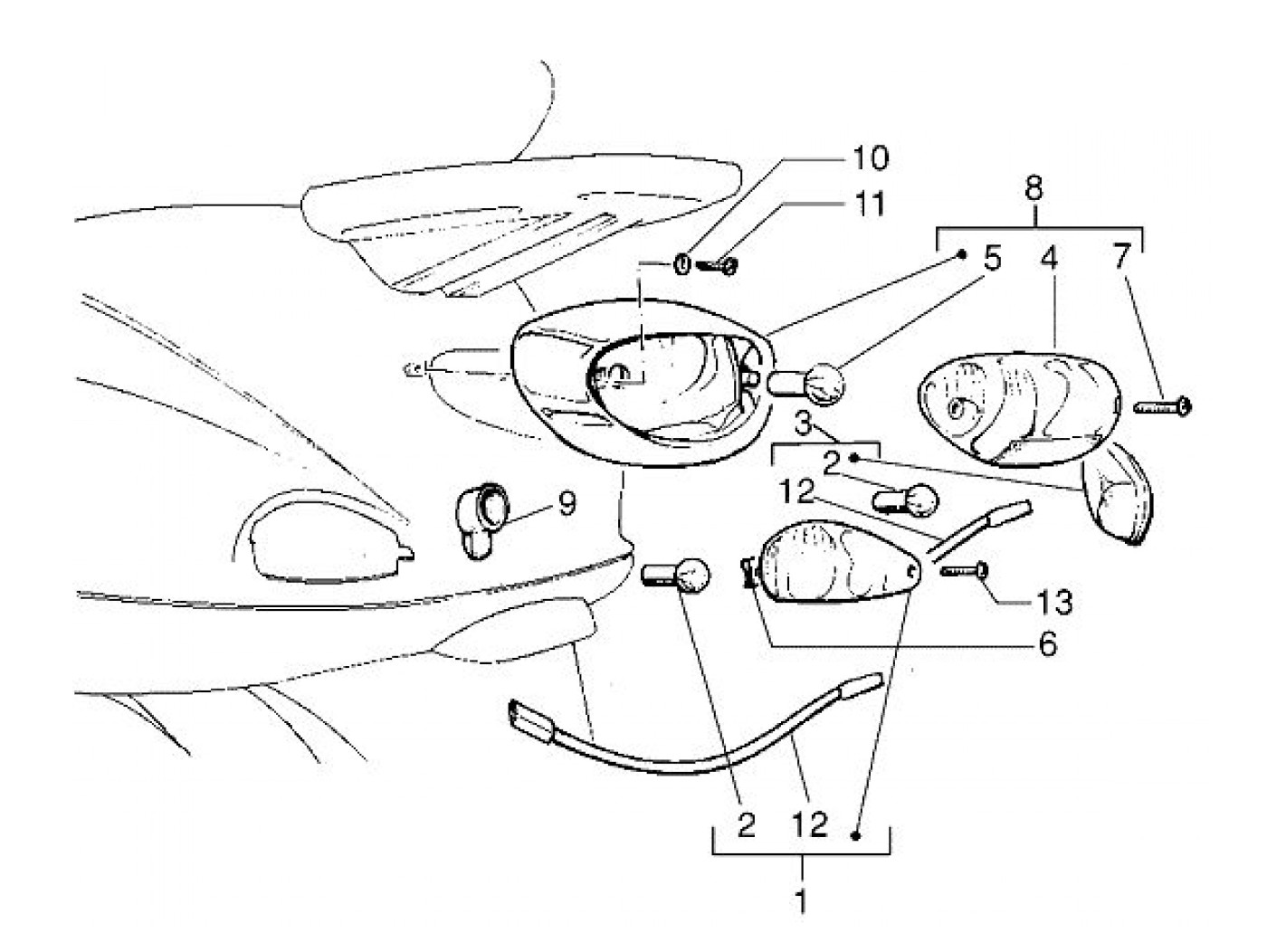 10
11
8
5
4
7
3
2
12
9
13
6
2
12
1