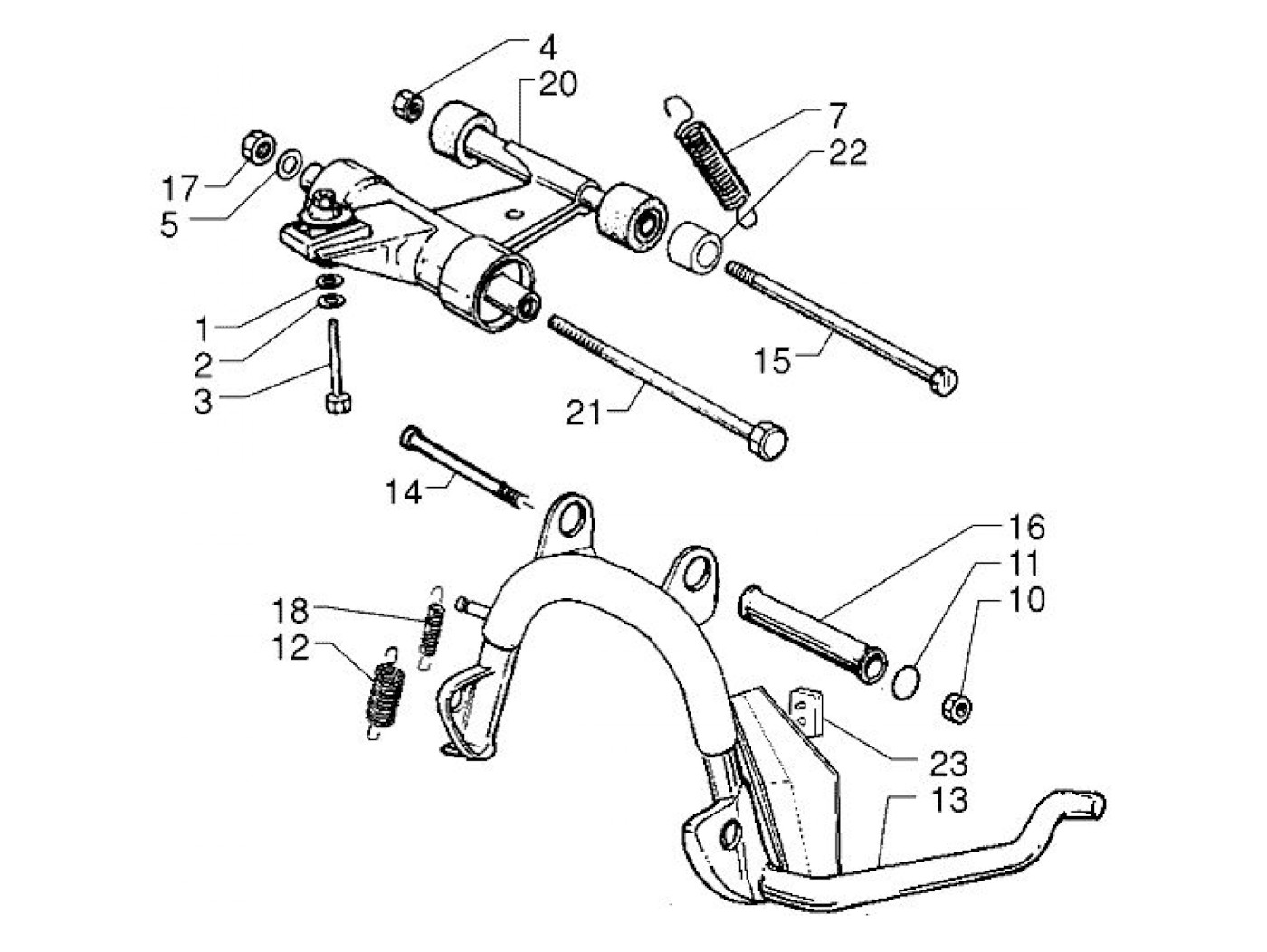 4
20
7
22
17
5
1
2
3
15
21
14
16
11
10
18
12
23
13