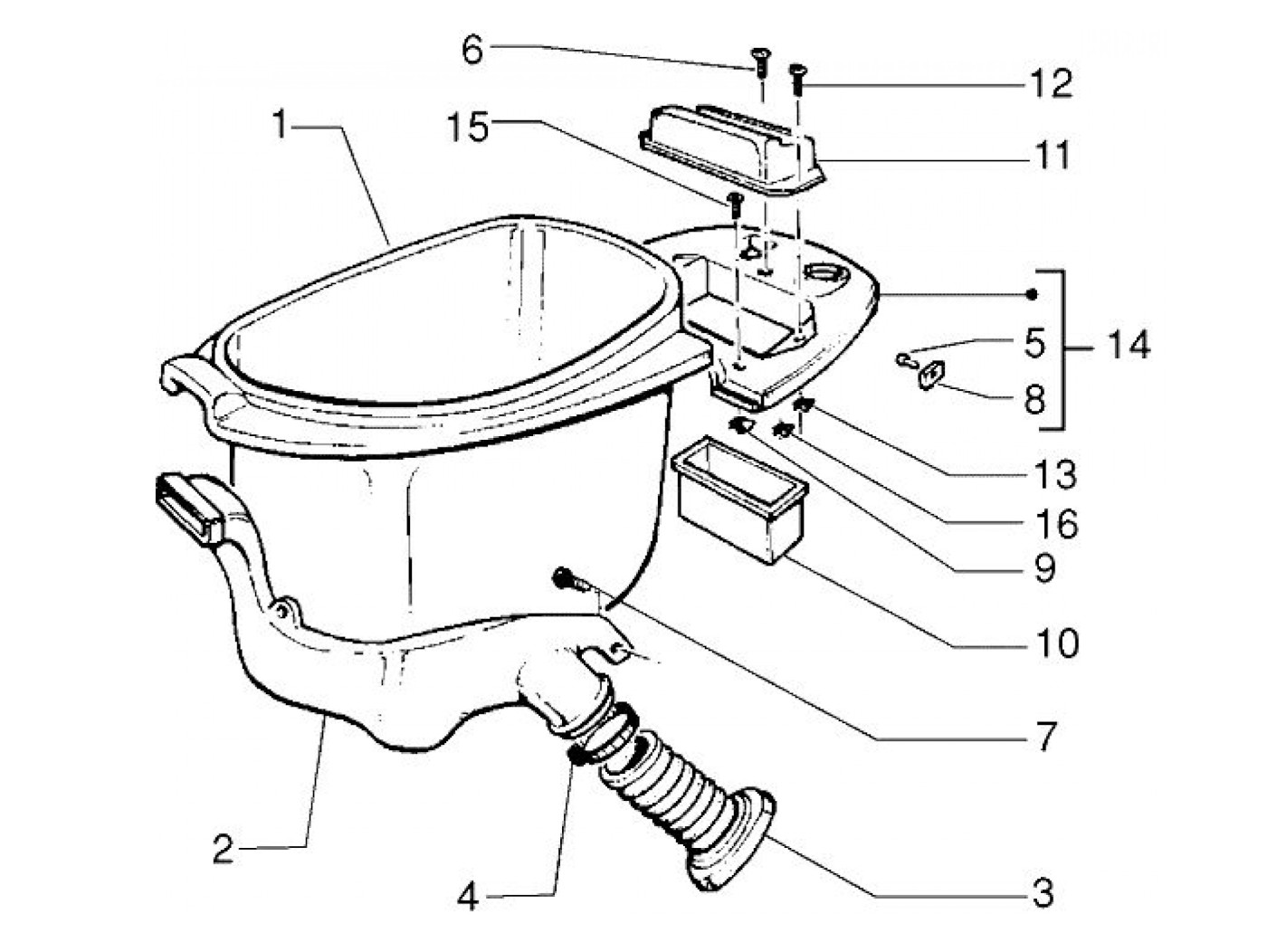 6
12
1
15
11
5
14
8
13
16
9
10
7
2
4
3