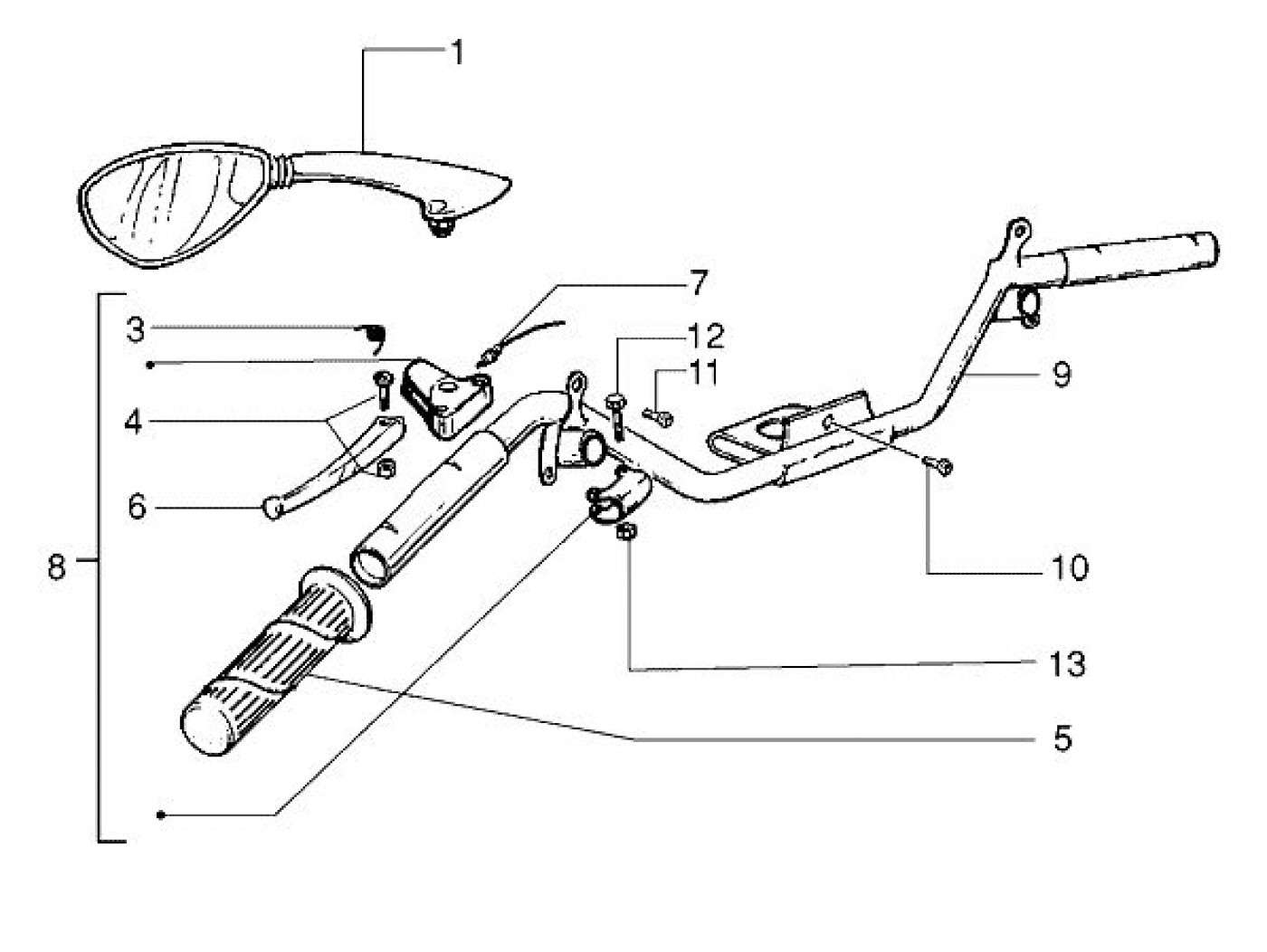 1
7
3
12
11
9
4
6
8
10
13
5