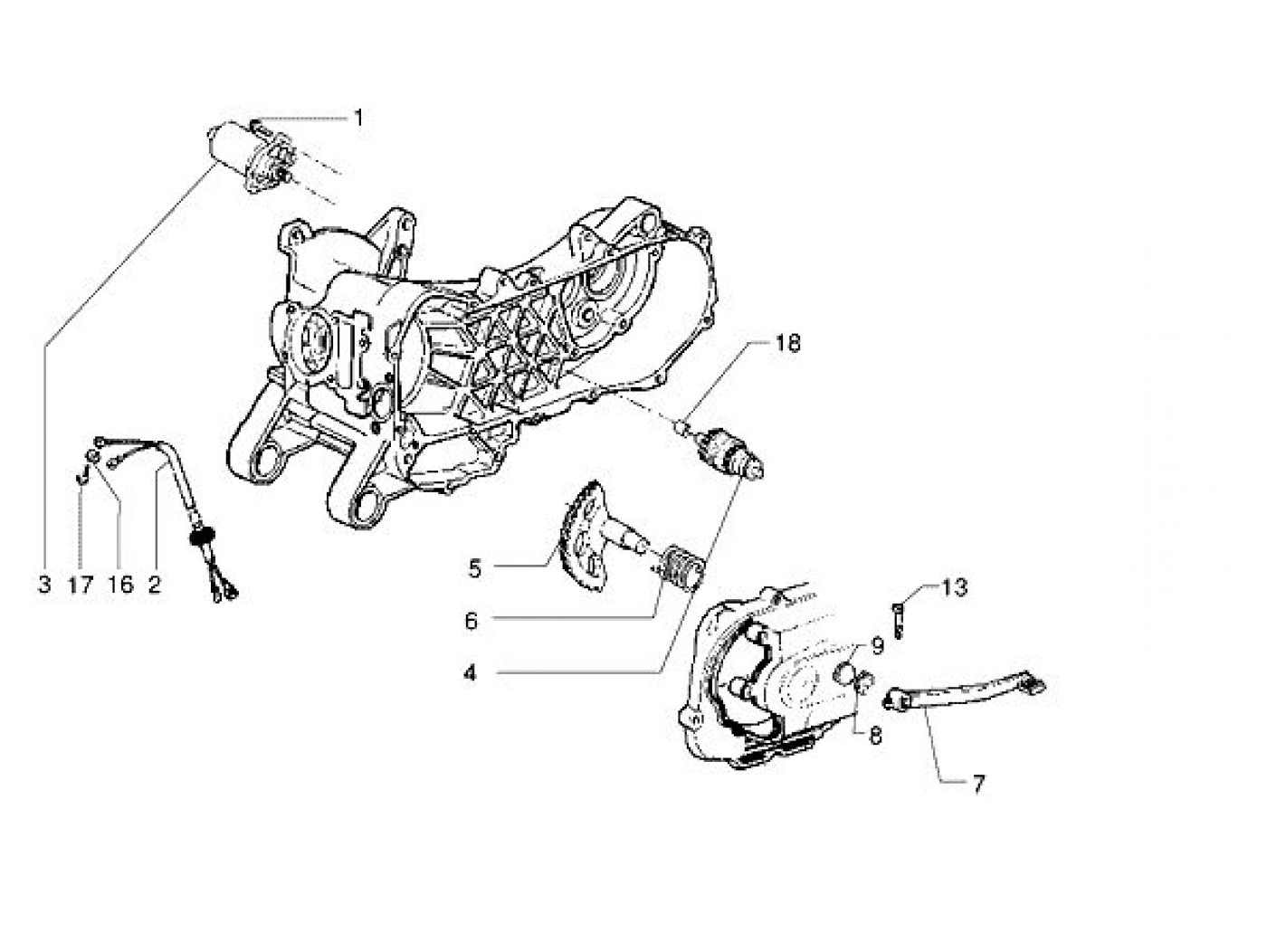 1

18

3 17 16 2

5

6

4

13

9

8

7