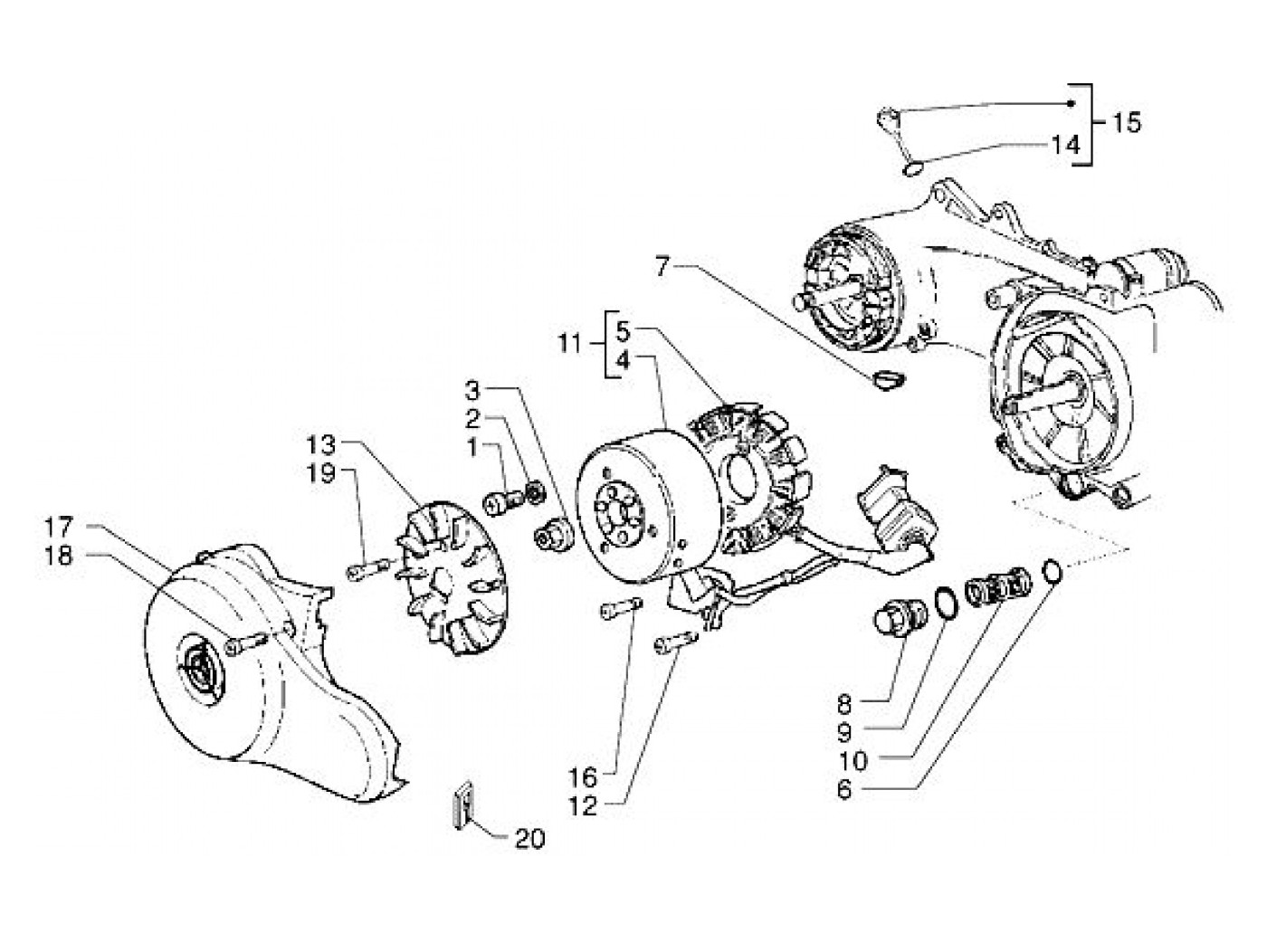 15
14
7
11
5
4
3
2
1
13
19
17
18
8
9
10
6
16
12
20