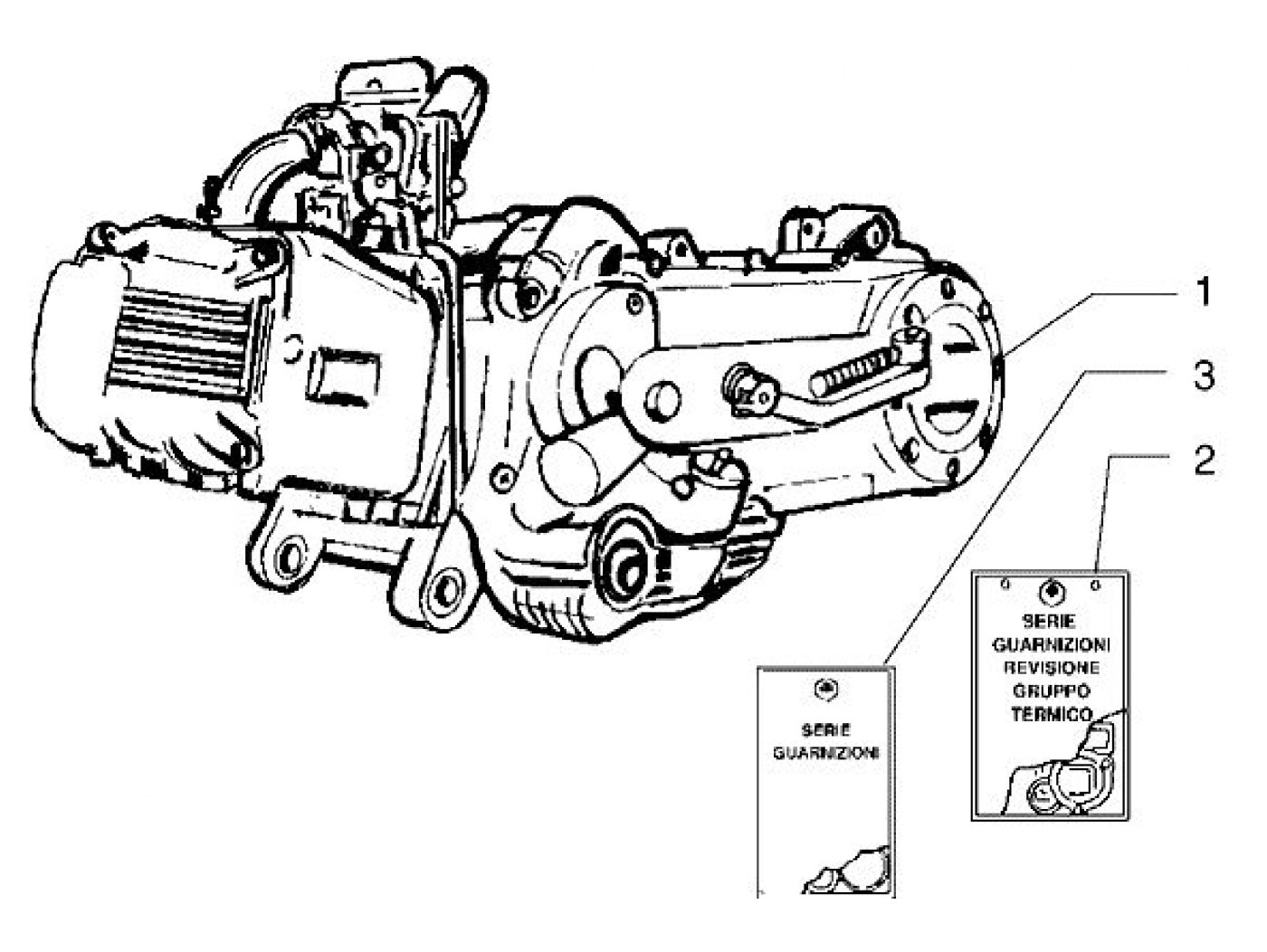 1
3
2
SERIE GUARNIZIONI REVISIONE GRUPPO TERMICO
SERIE GUARNIZIONI