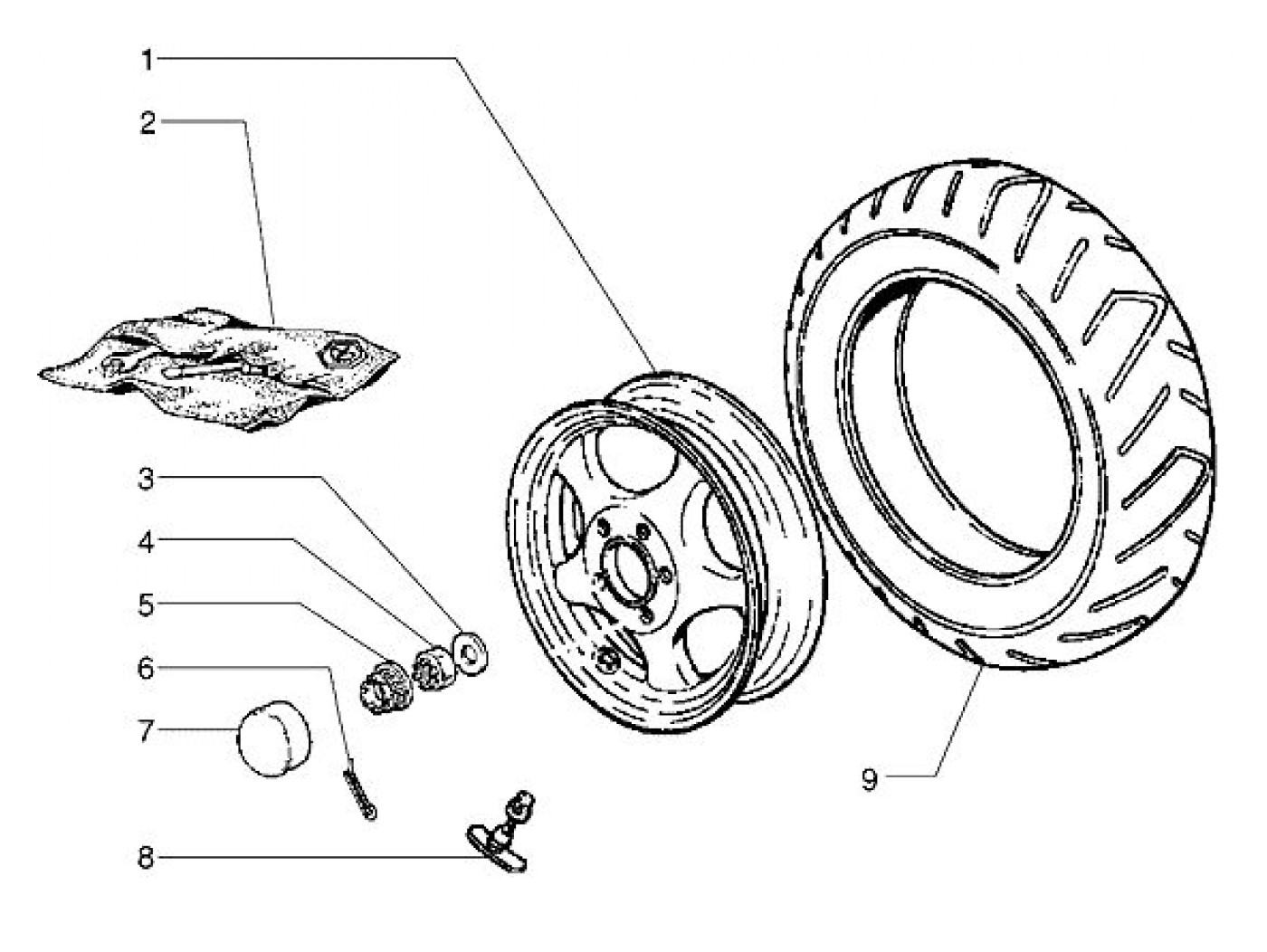 1
2
3
4
5
6
7
8
9