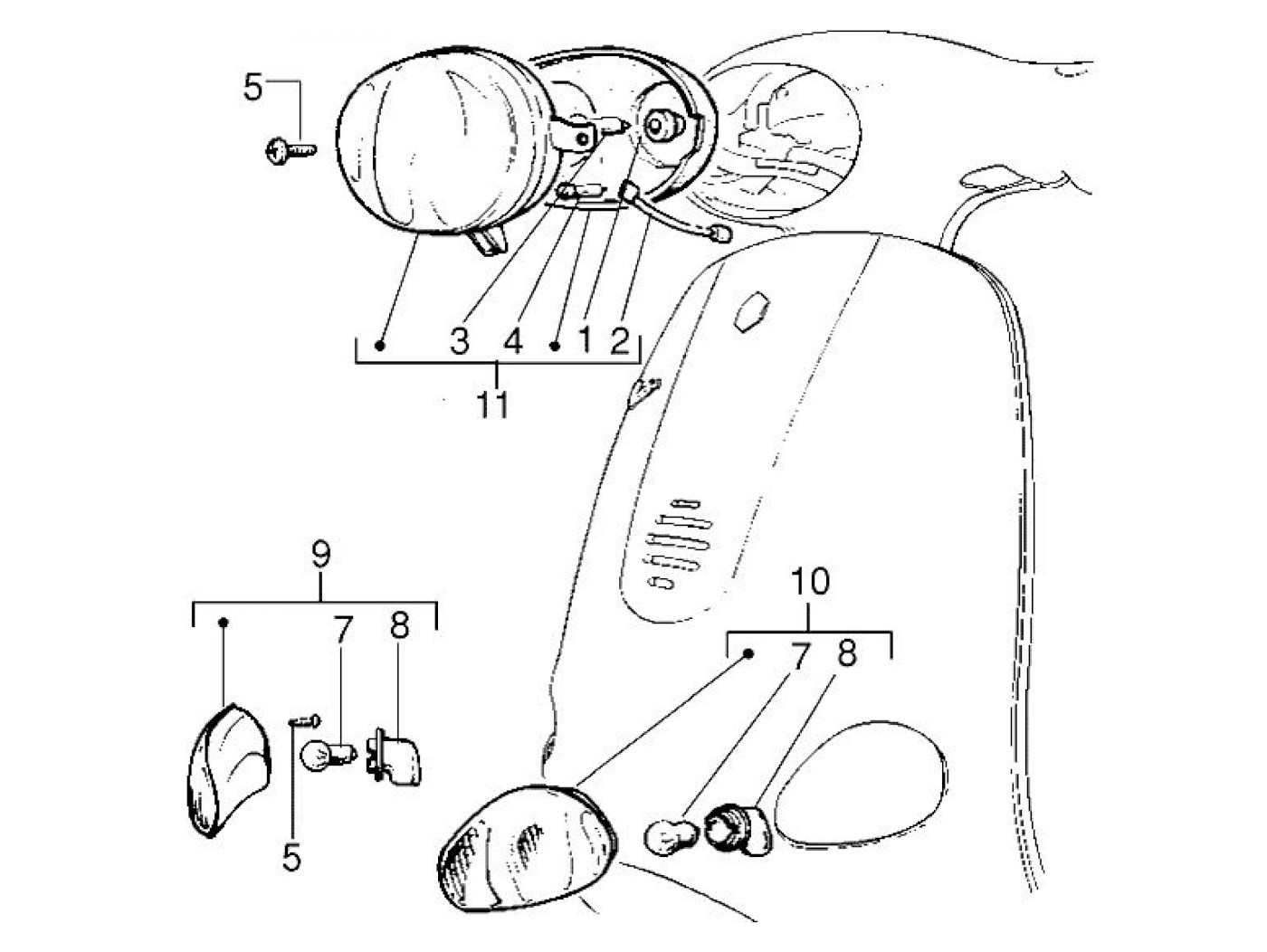 5

3 4 1 2

11

9

7 8

5

10

7 8