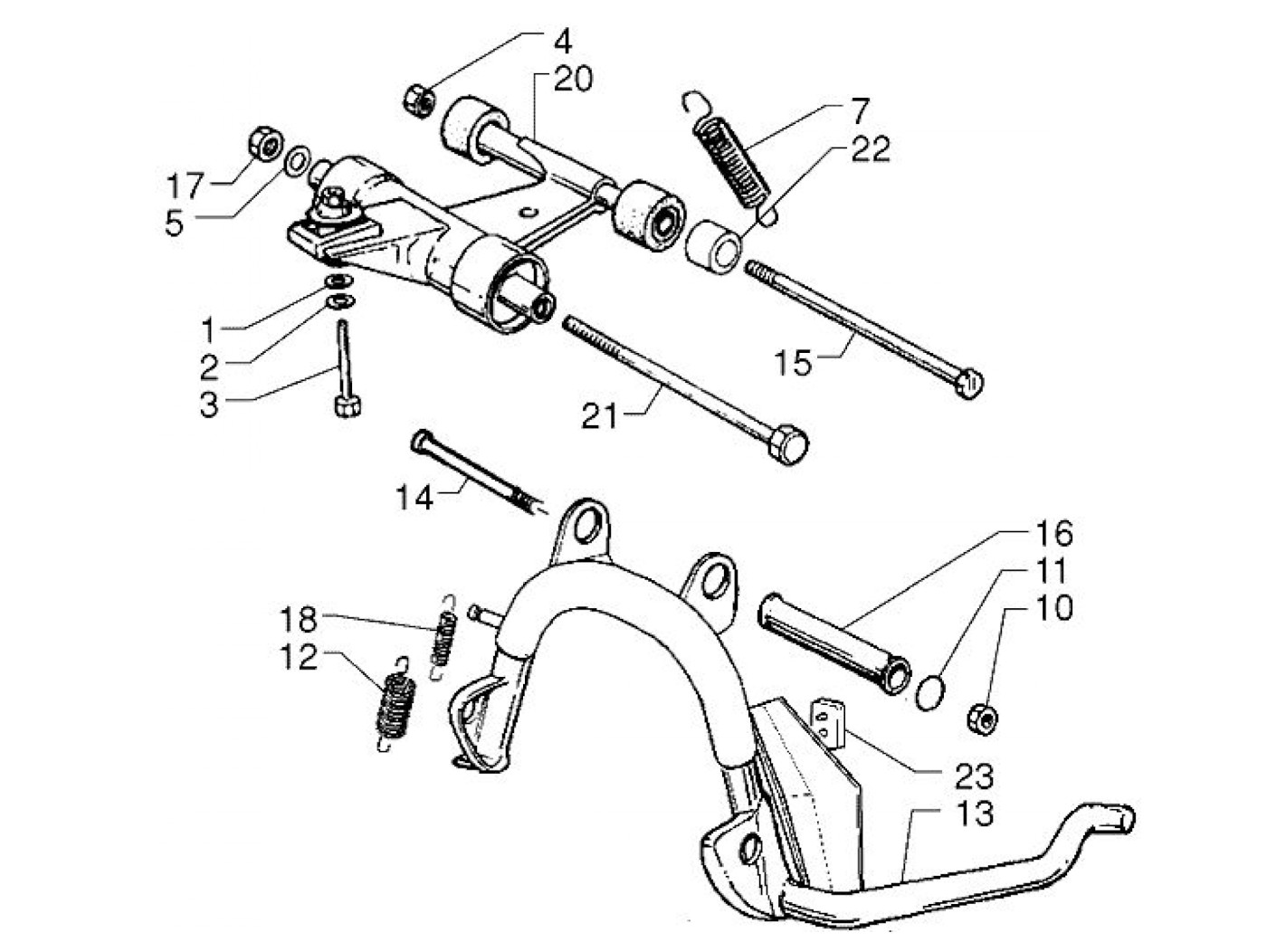 4
20
7
22
17
5
1
2
3
15
21
14
16
11
10
18
12
23
13