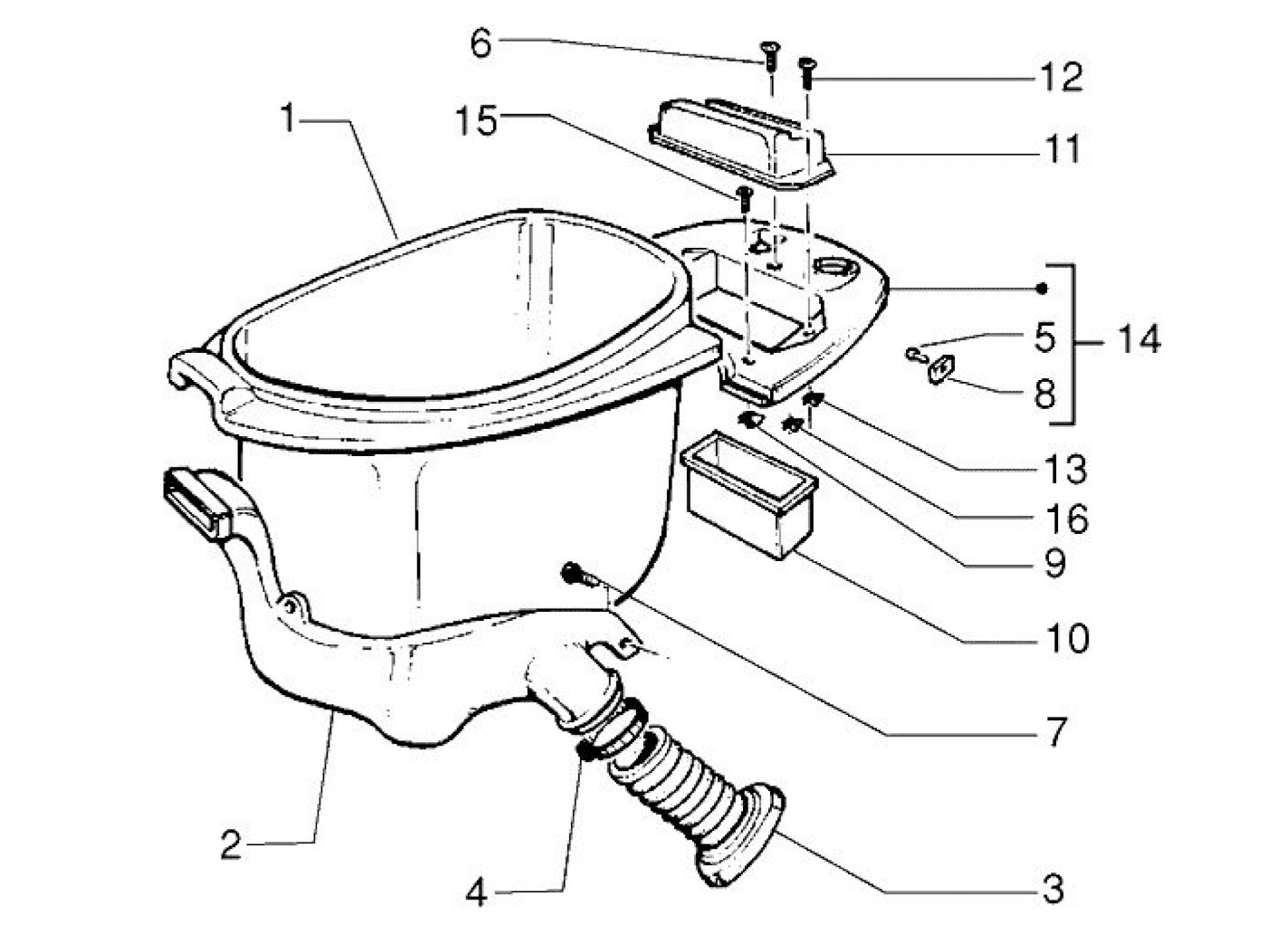 6
12
1
15
11
5
14
8
13
16
9
10
7
2
4
3