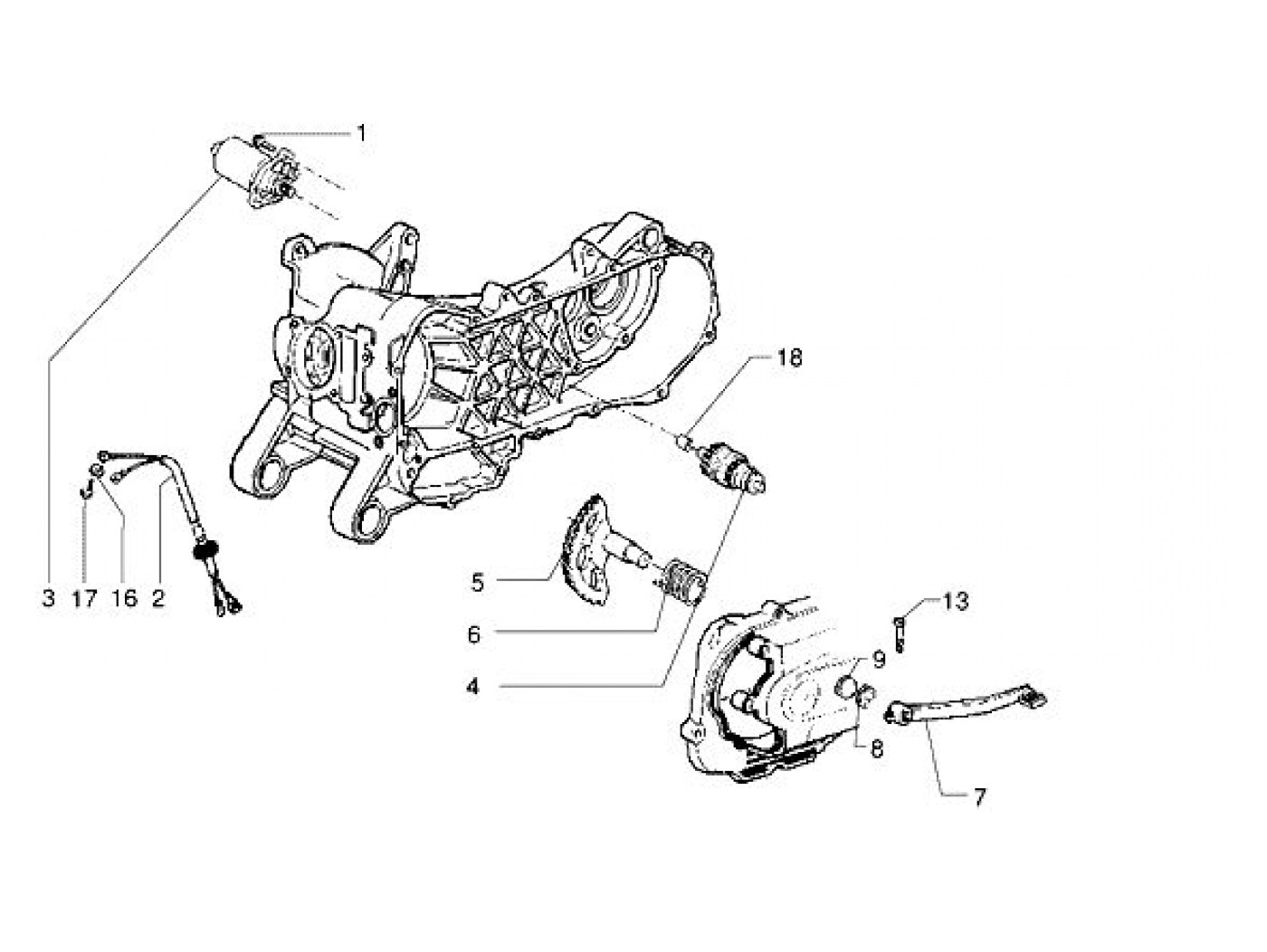 1
18
3 17 16 2
5
6
4
13
9
8
7