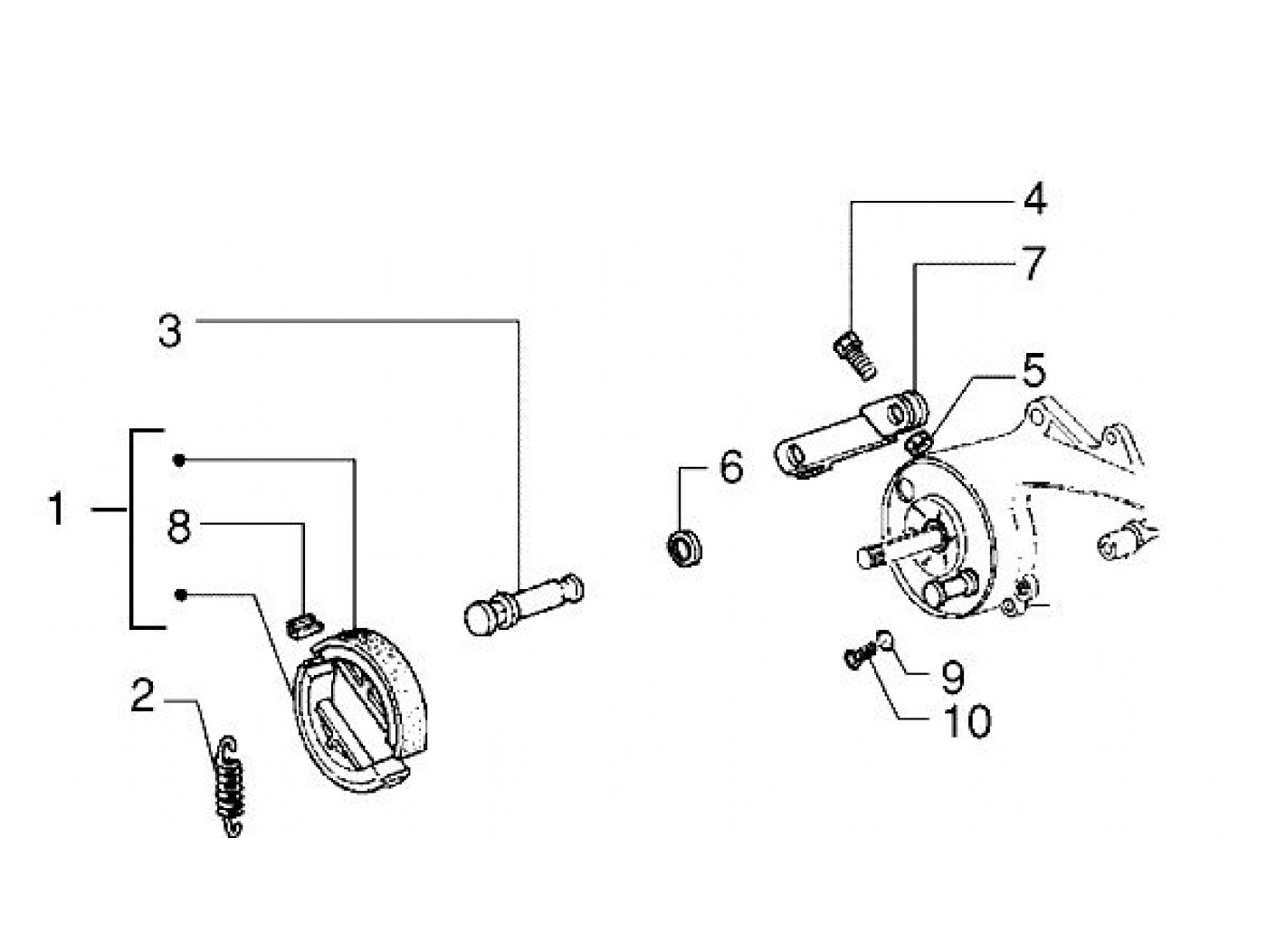 4
7
3
5
6
1
8
2
9
10