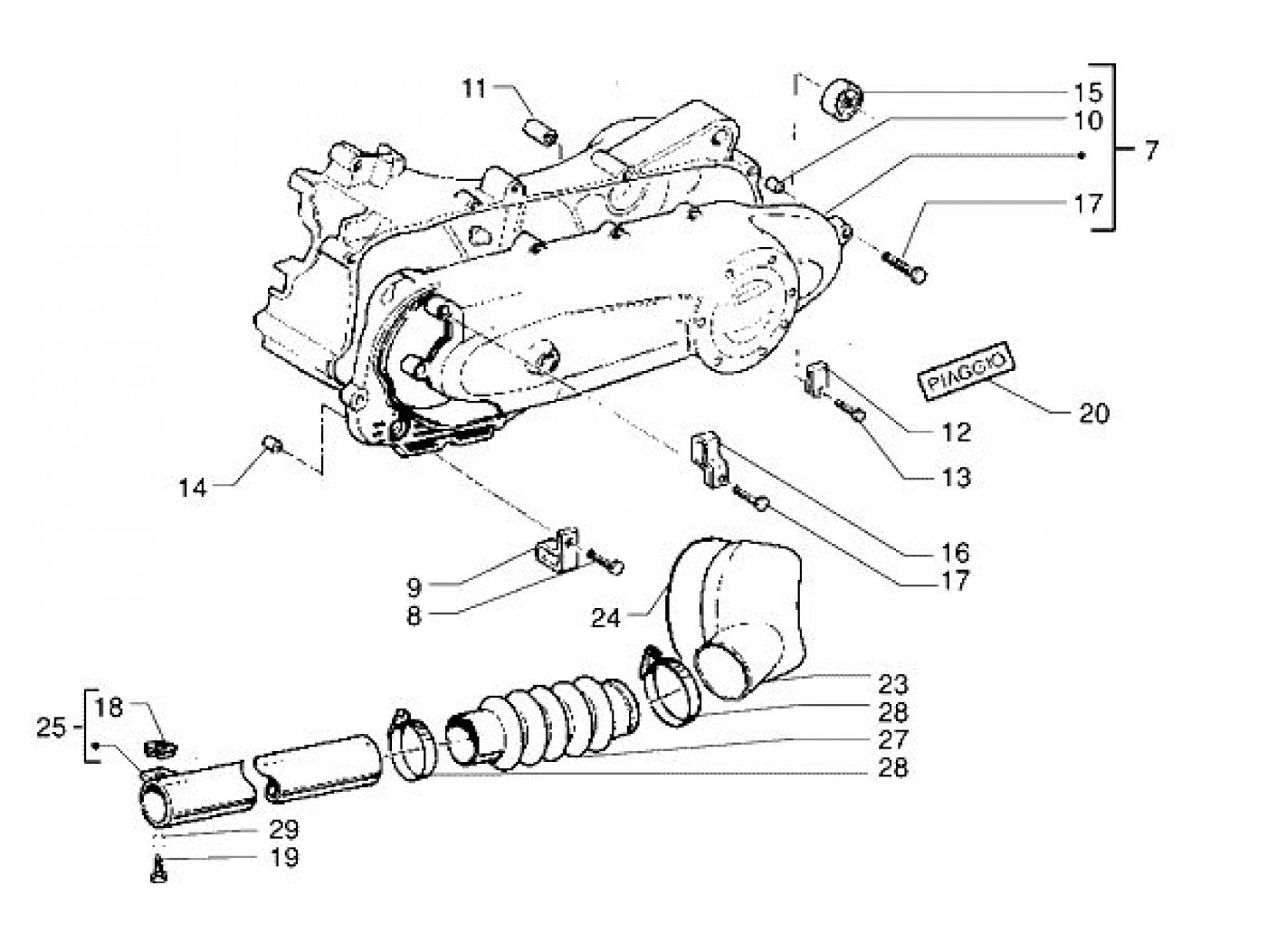 11
15
10
7
17
PIAGGIO
20
12
13
14
16
17
9
8
24
23
28
27
28
25
18
29
19