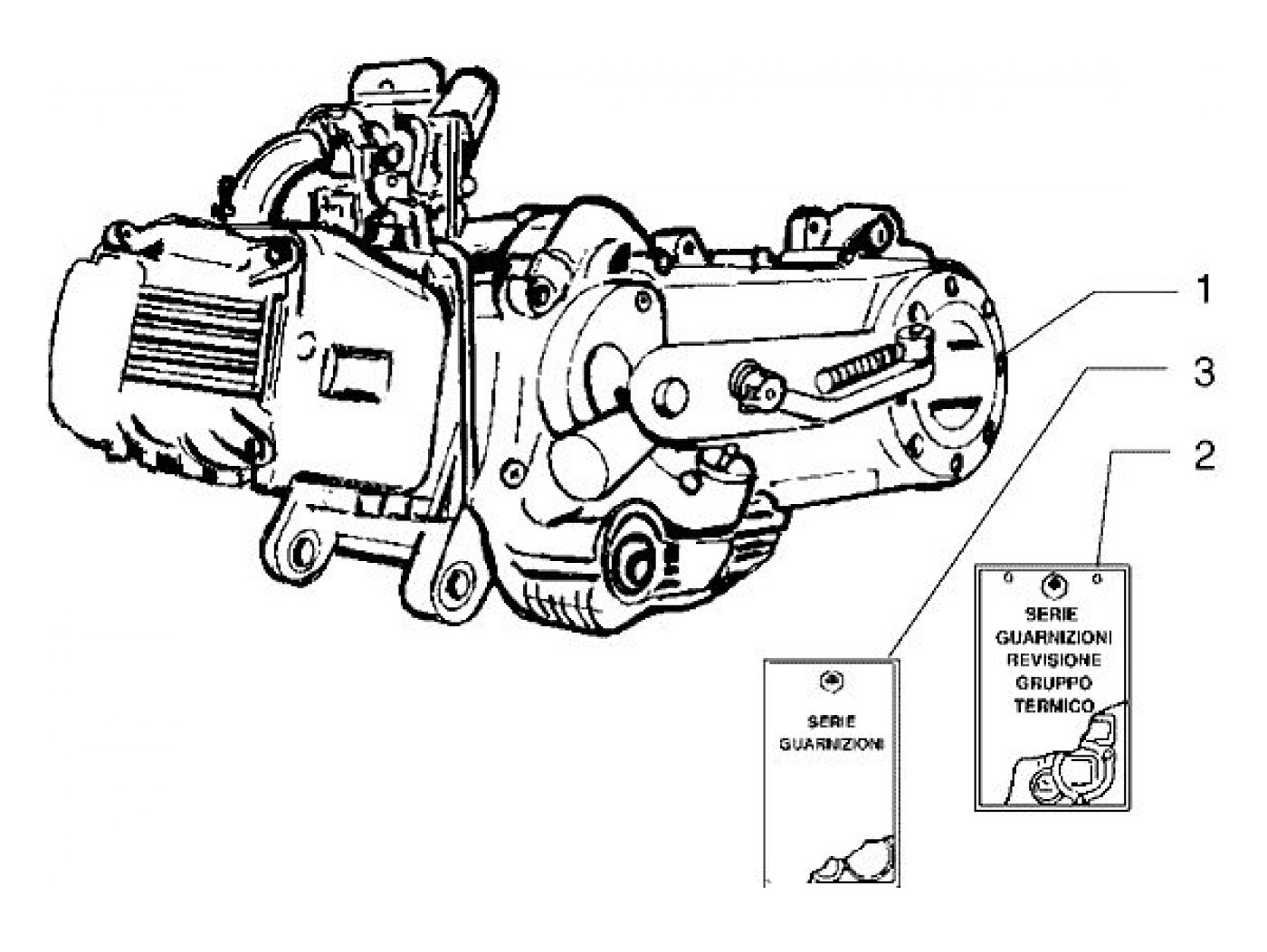 1
3
2

SERIE
GUARNIZIONI
REVISIONE
GRUPPO
TERMICO

SERIE
GUARNIZIONI