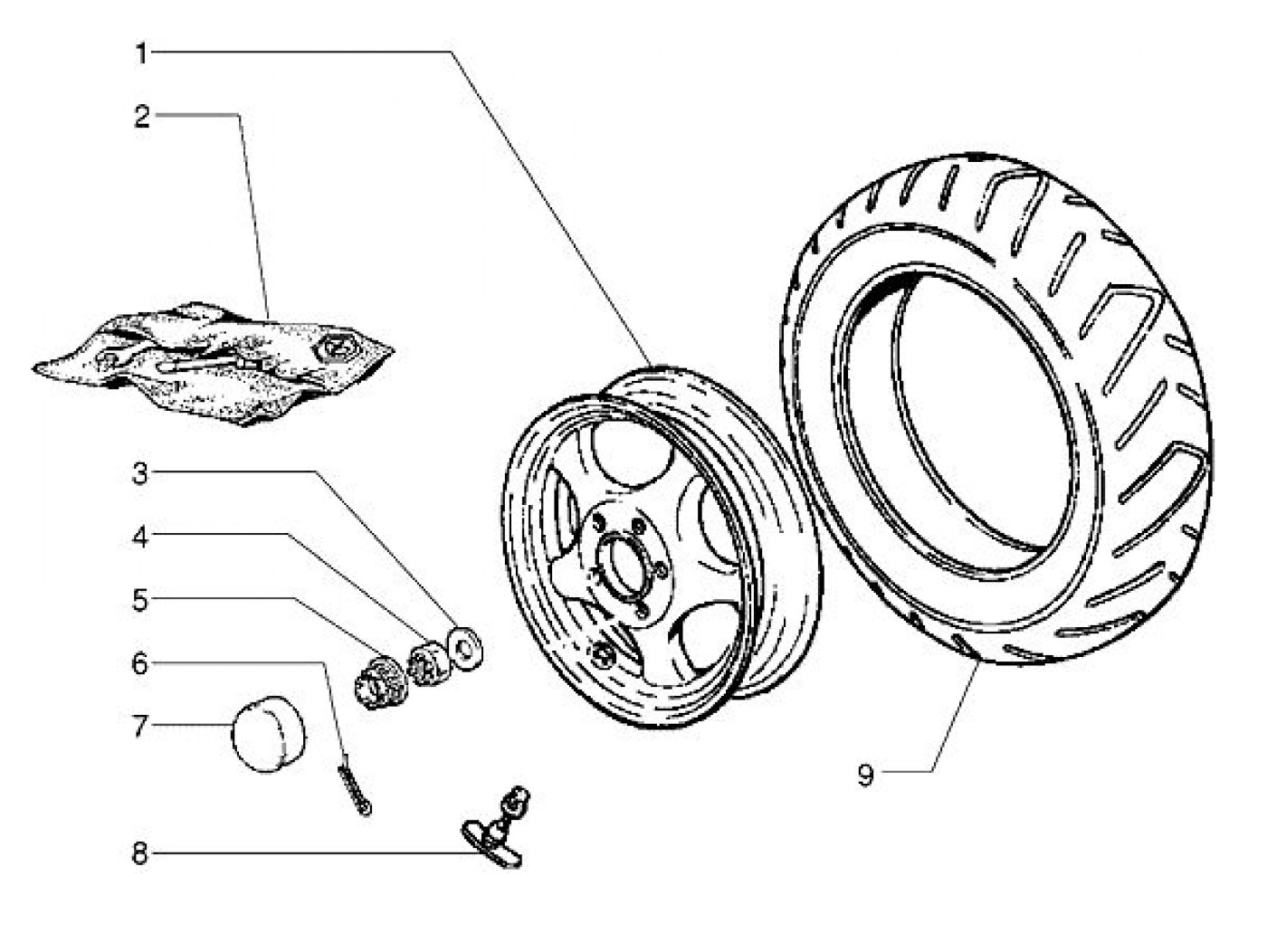 1
2
3
4
5
6
7
8
9