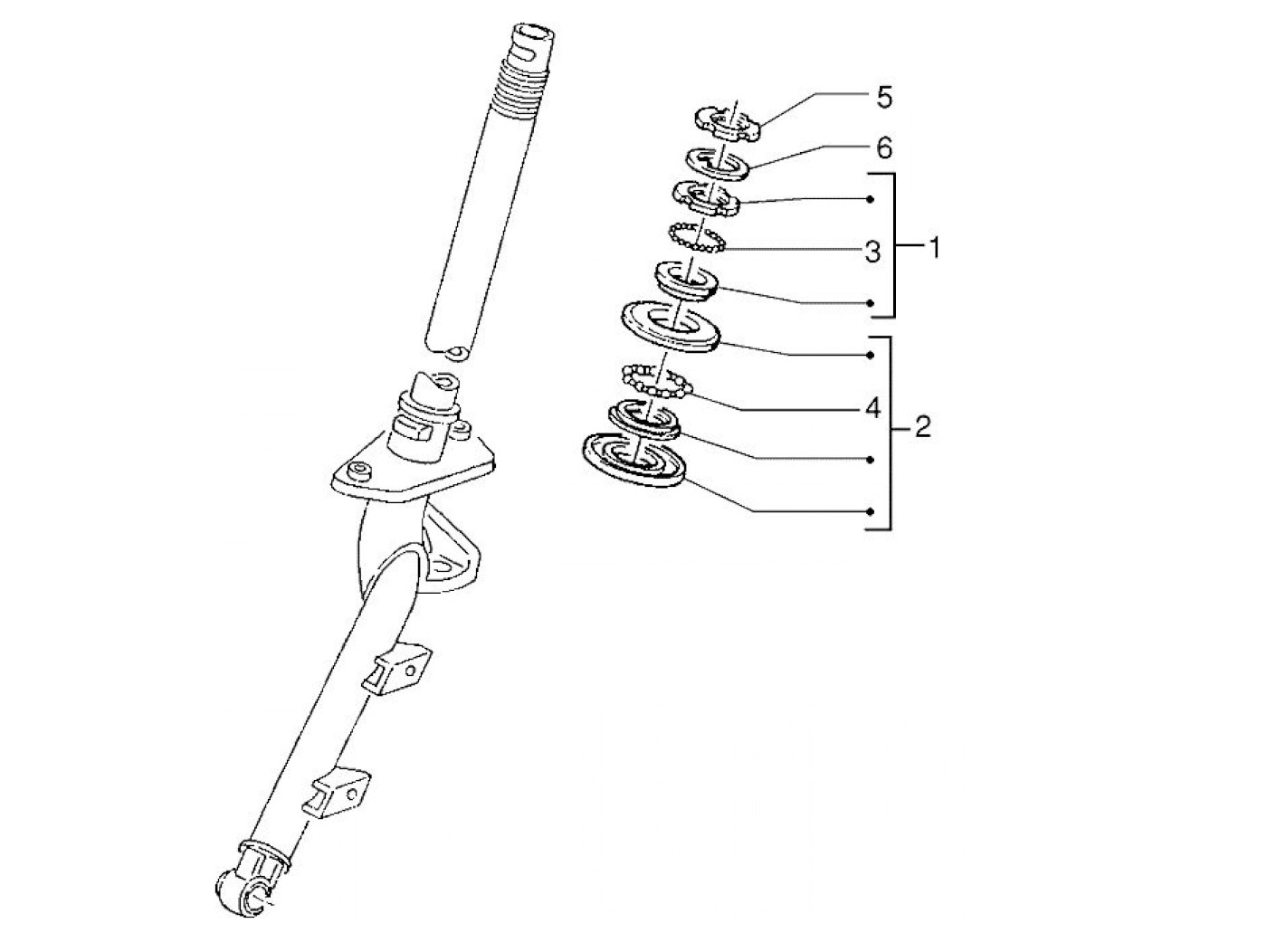 5
6
3
1
4
2