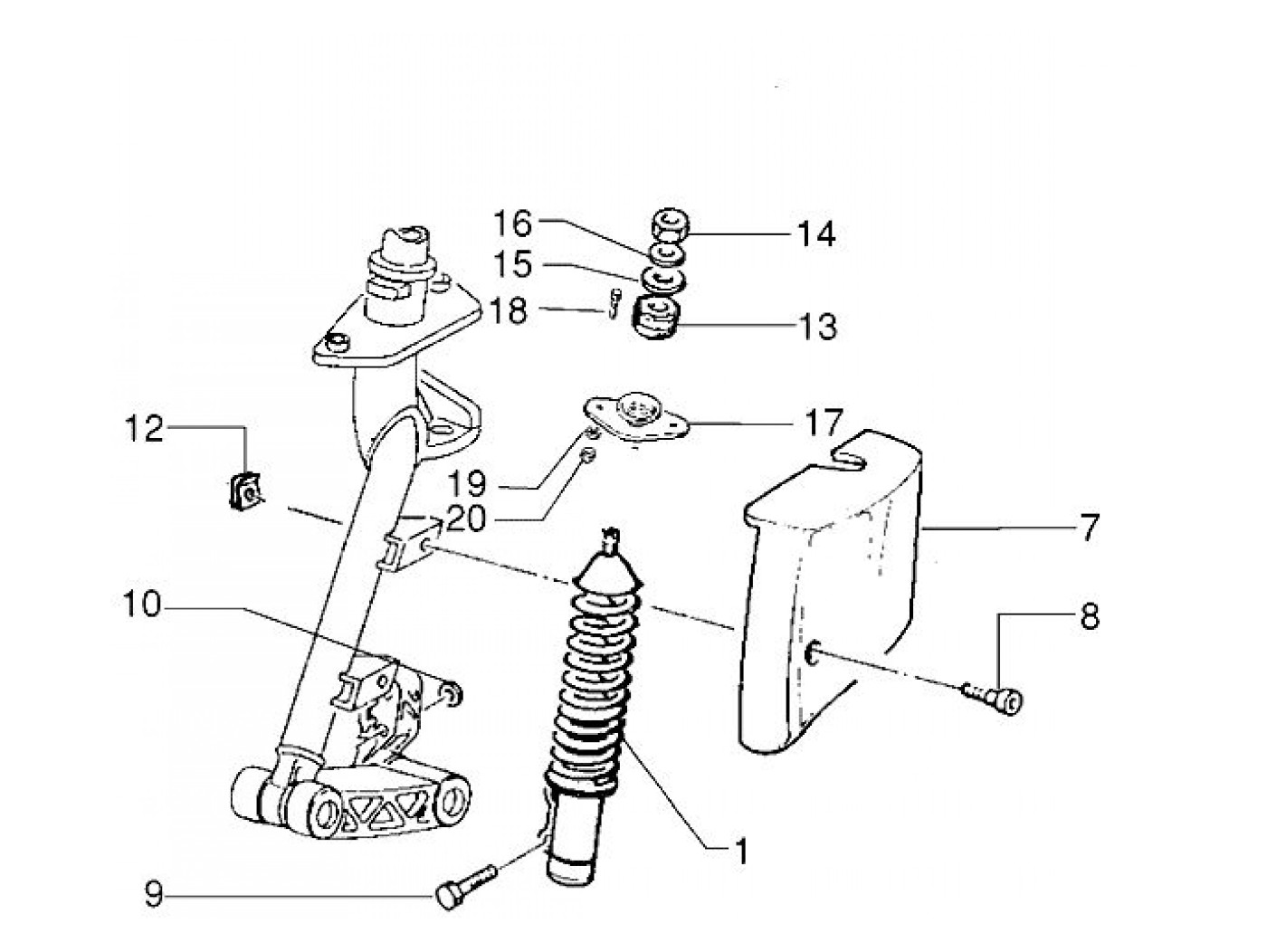 16
14
15
18
13
12
17
19
20
7
10
8
1
9