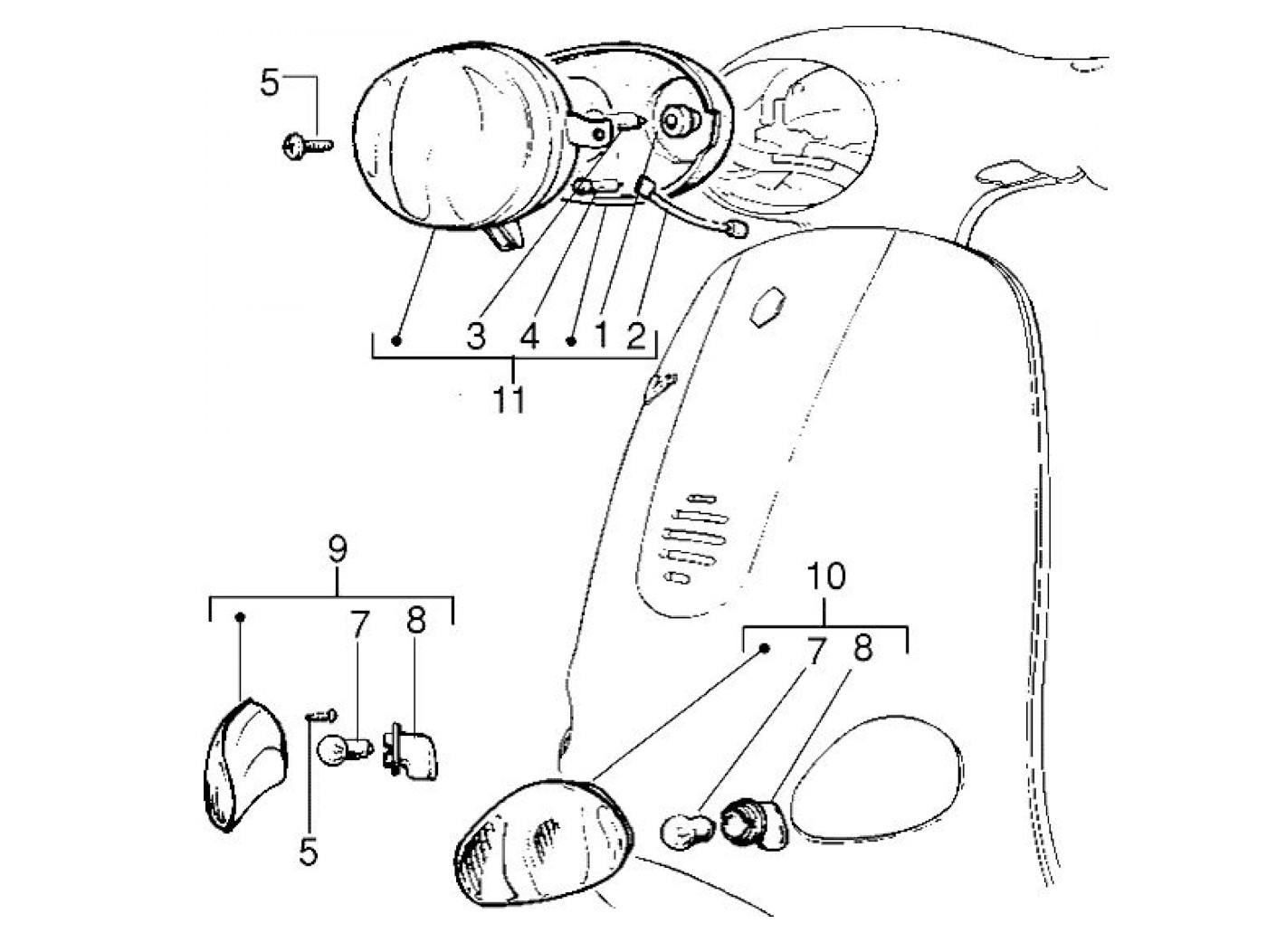 5

3 4 1 2

11

9

7 8

5

10

7 8