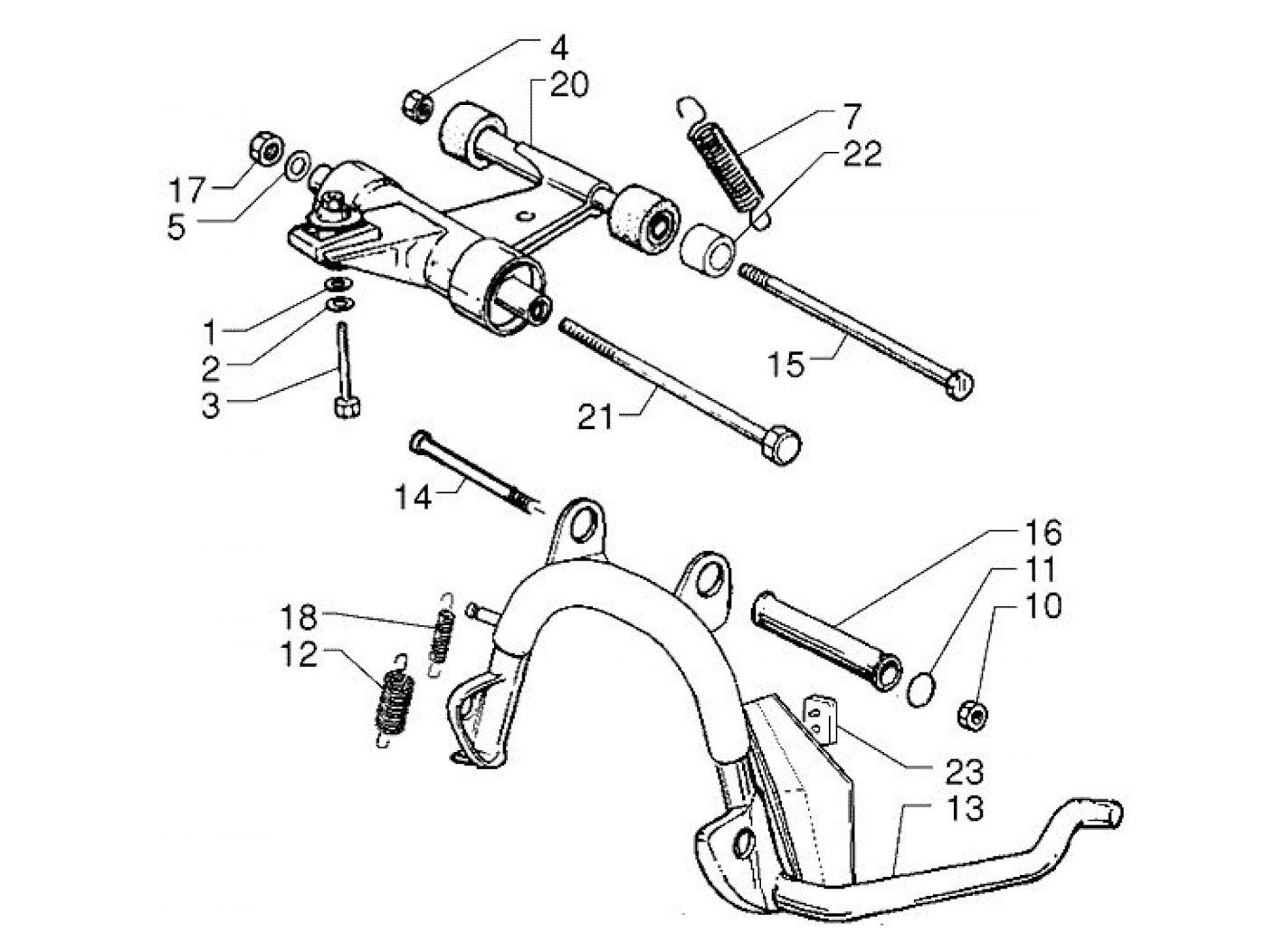 4
20
7
22
17
5
1
2
3
15
21
14
16
11
10
18
12
23
13