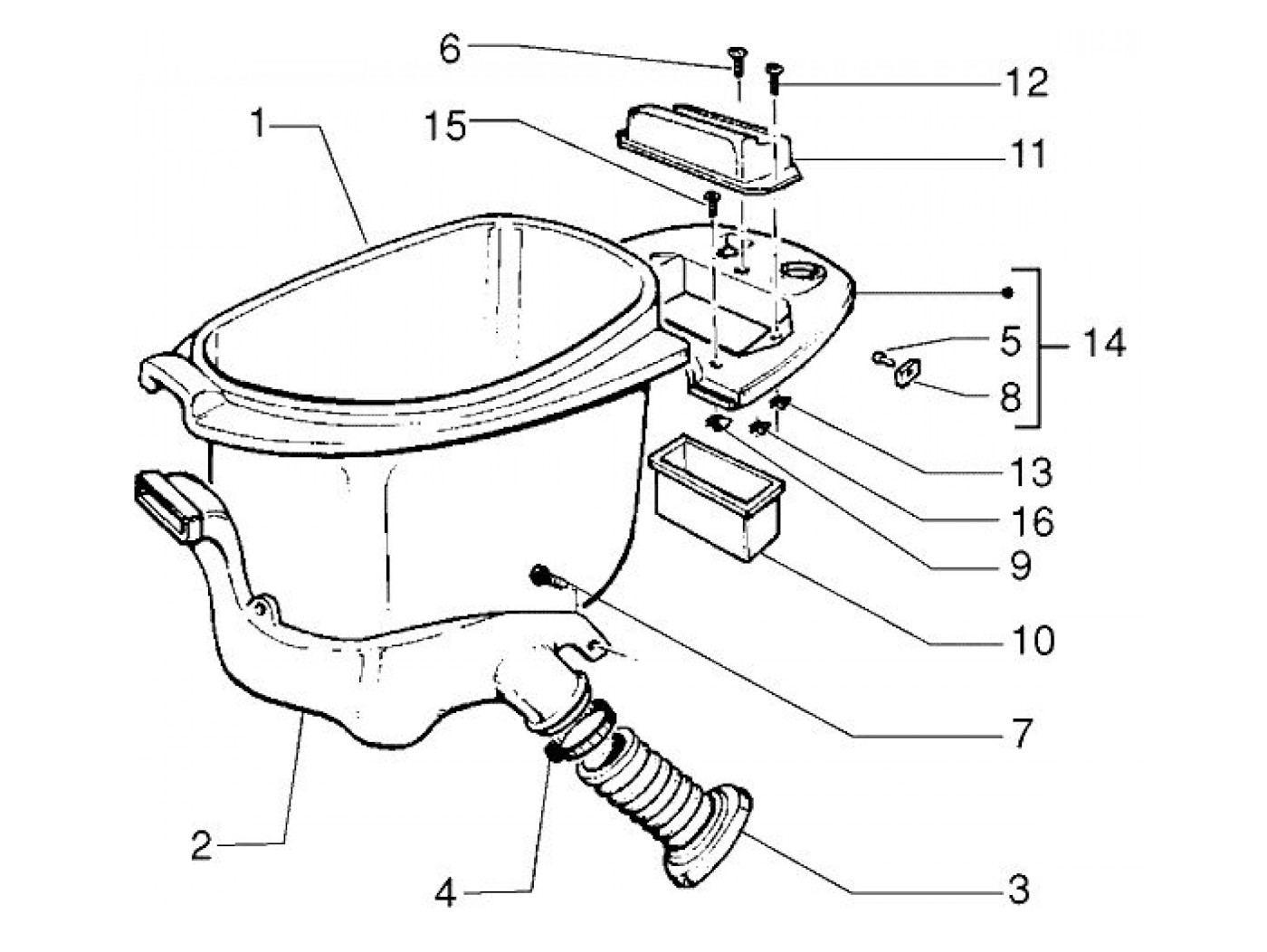 6
12
1
15
11
5
14
8
13
16
9
10
7
2
4
3