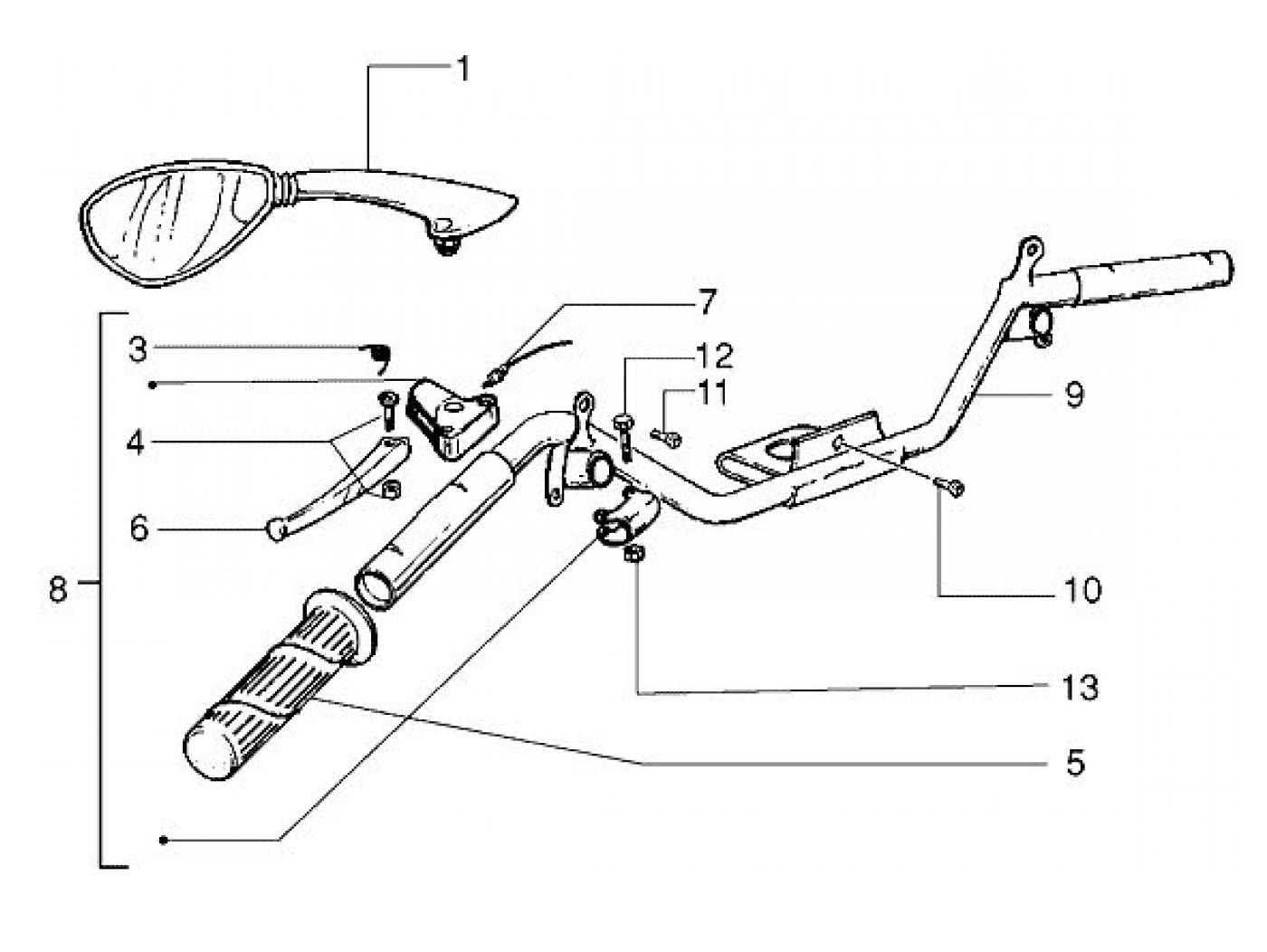 1
7
3
12
11
9
4
6
8
10
13
5