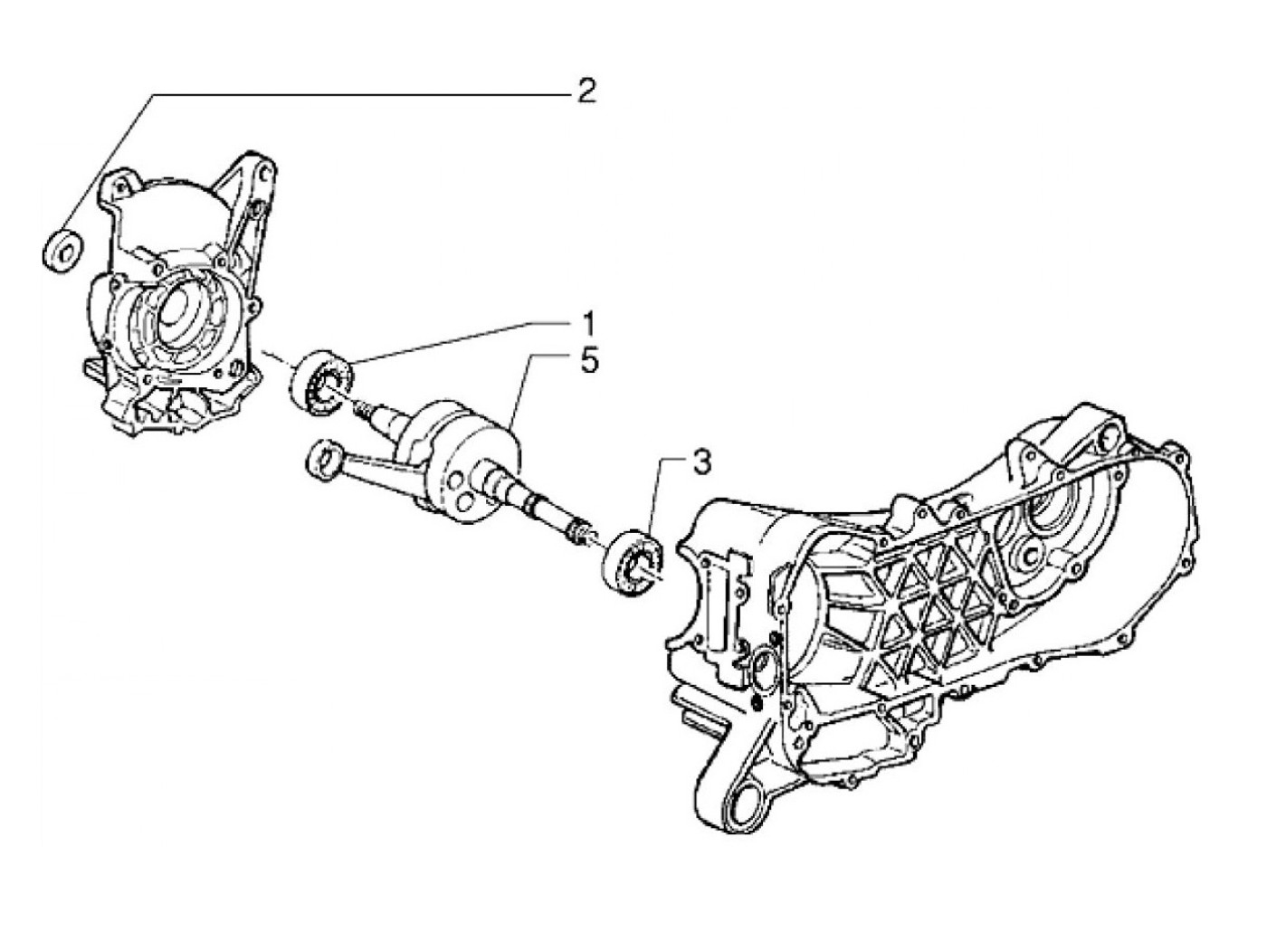 2
1
5
3