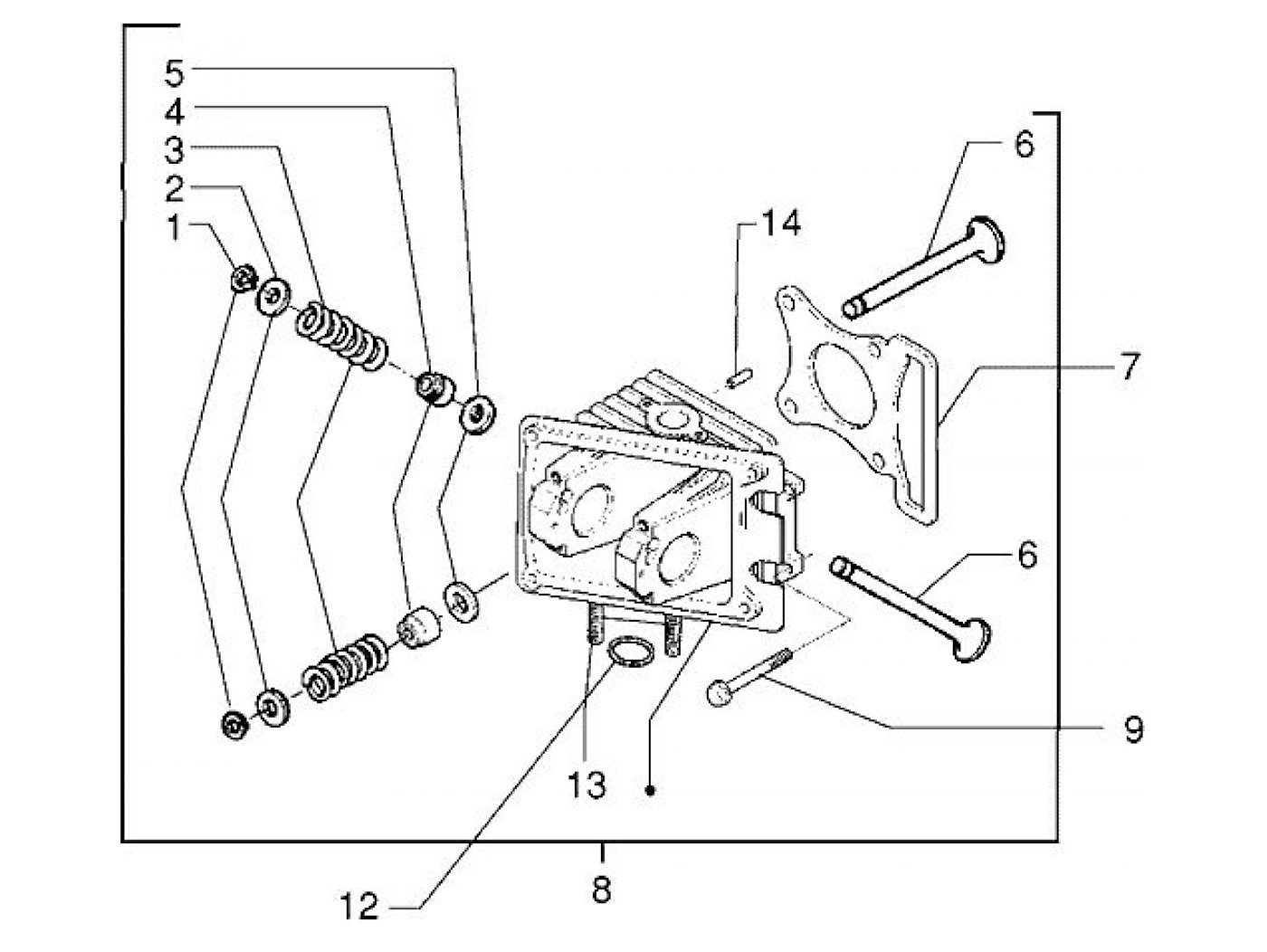 5
4
3
2
1
6
14
7
6
9
13
12
8